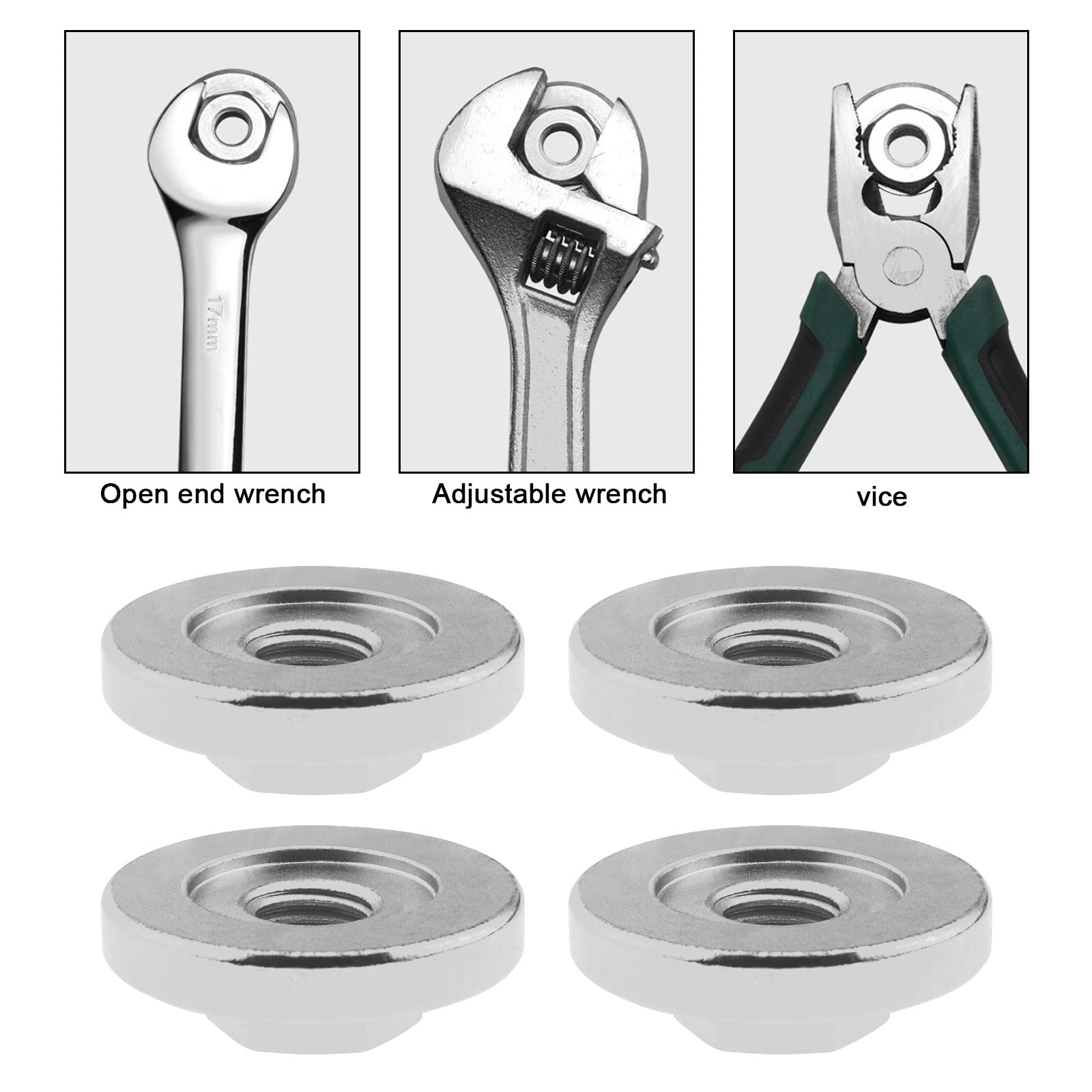 17mm

Open end wrench

Adjustable wrench

vice