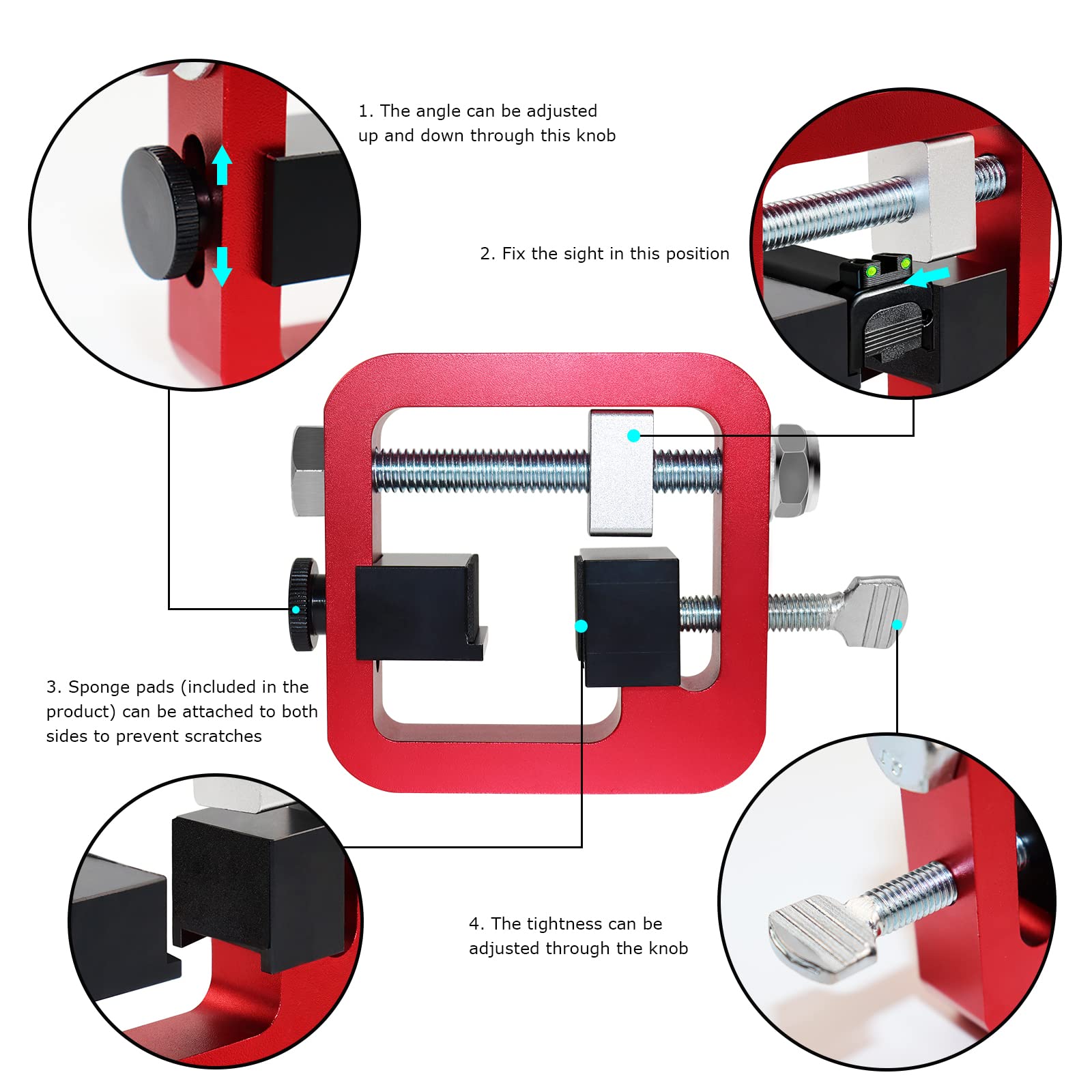 1. The angle can be adjusted up and down through this knob

2. Fix the sight in this position

3. Sponge pads (included in the product) can be attached to both sides to prevent scratches

4. The tightness can be adjusted through the knob