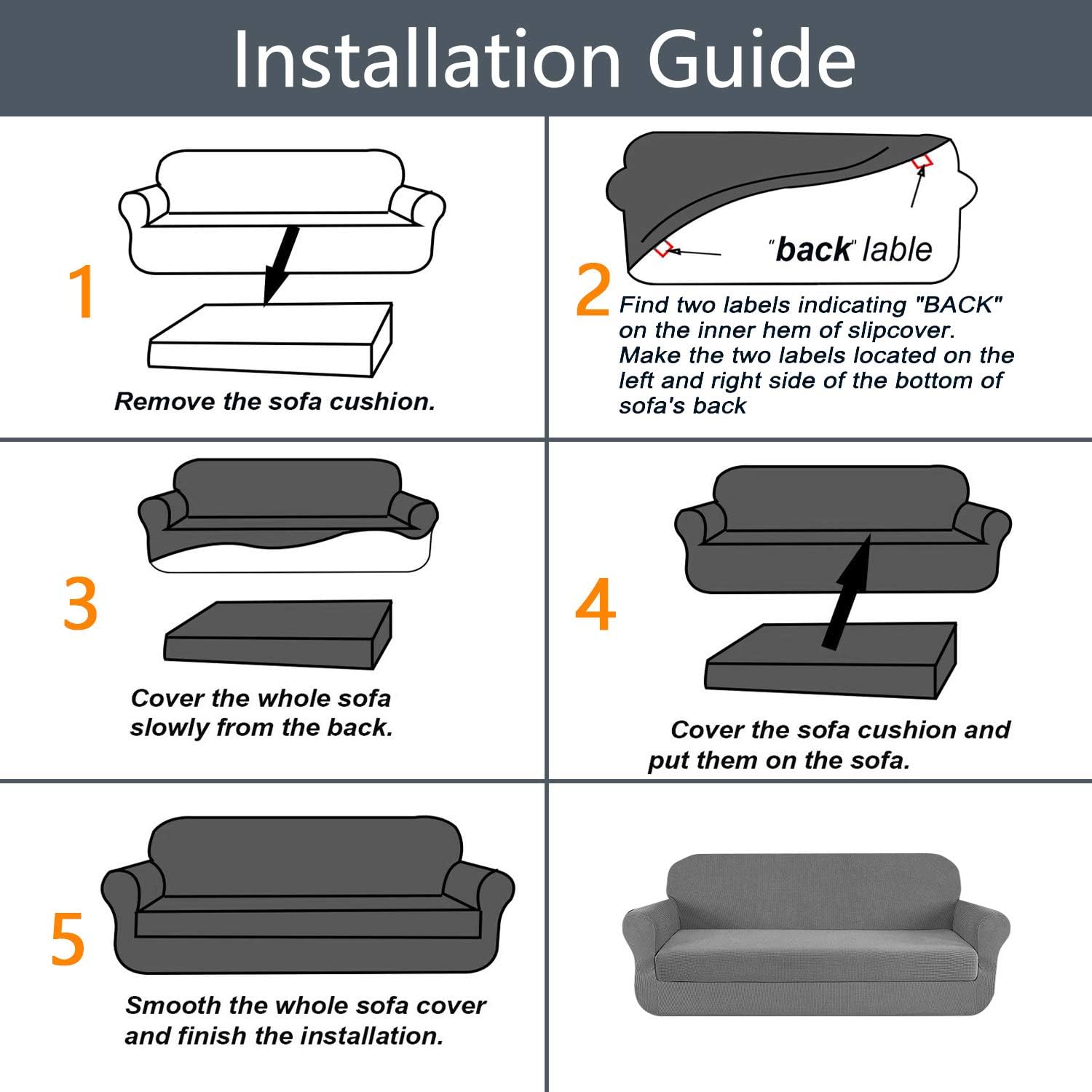 Installation Guide

1

Remove the sofa cushion.

"back" lable

2

Find two labels indicating "BACK" on the inner hem of slipcover. Make the two labels located on the left and right side of the bottom of sofa's back

3

Cover the whole sofa slowly from the back.

4

Cover the sofa cushion and put them on the sofa.

5

Smooth the whole sofa cover and finish the installation.