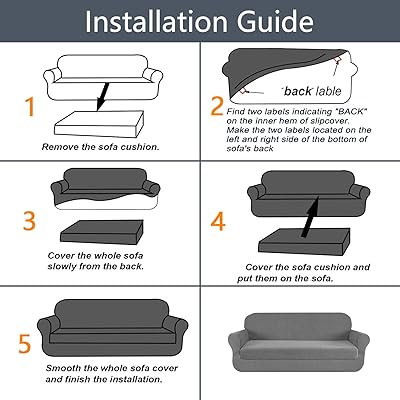 Installation Guide

1

Remove the sofa cushion.

"back" lable

2 Find two labels indicating "BACK" on the inner hem of slipcover. Make the two labels located on the left and right side of the bottom of sofa's back

3

Cover the whole sofa slowly from the back.

4

Cover the sofa cushion and put them on the sofa.

5

Smooth the whole sofa cover and finish the installation.