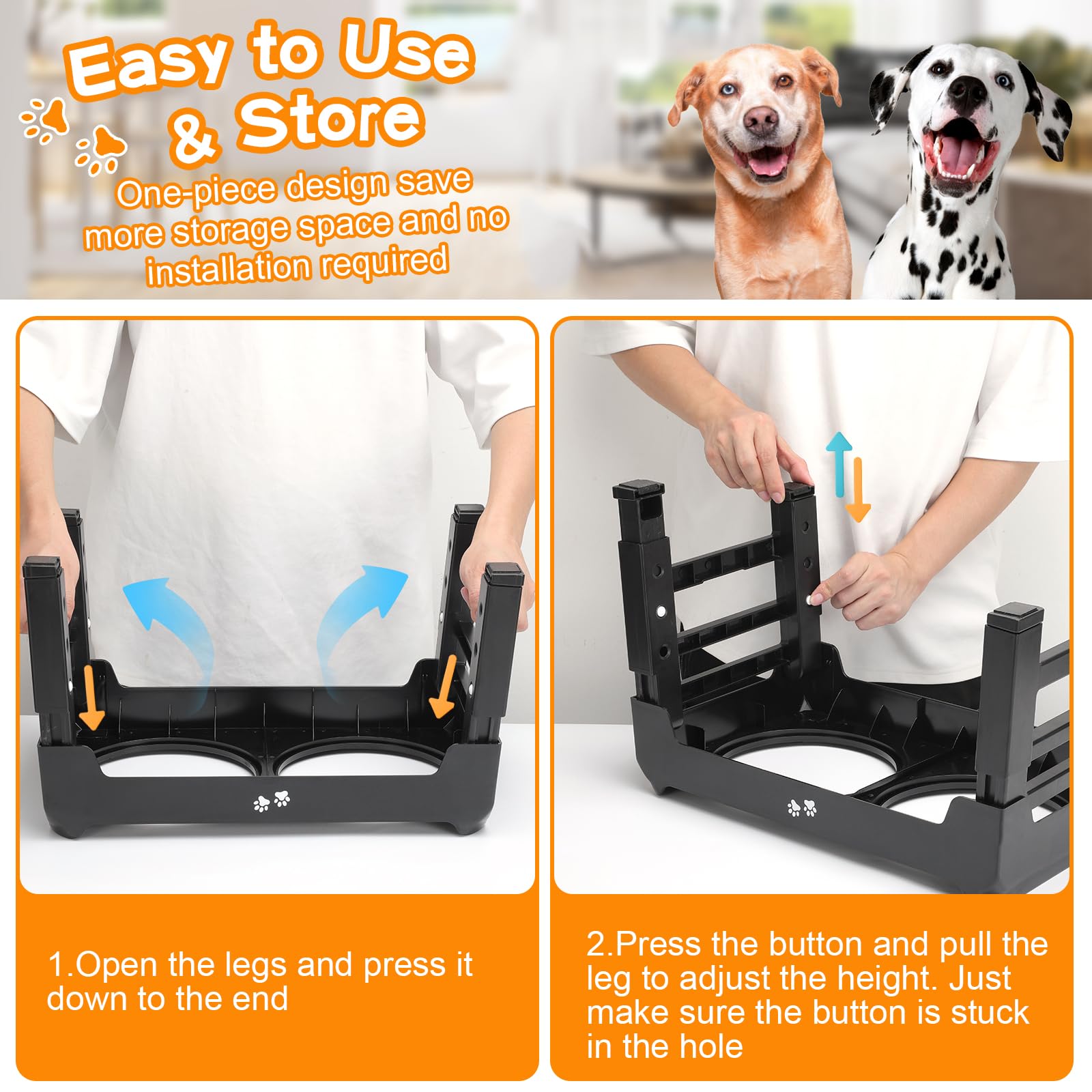 Easy to Use & Store

One-piece design save more storage space and no installation required

1.Open the legs and press it down to the end

2.Press the button and pull the leg to adjust the height. Just make sure the button is stuck in the hole