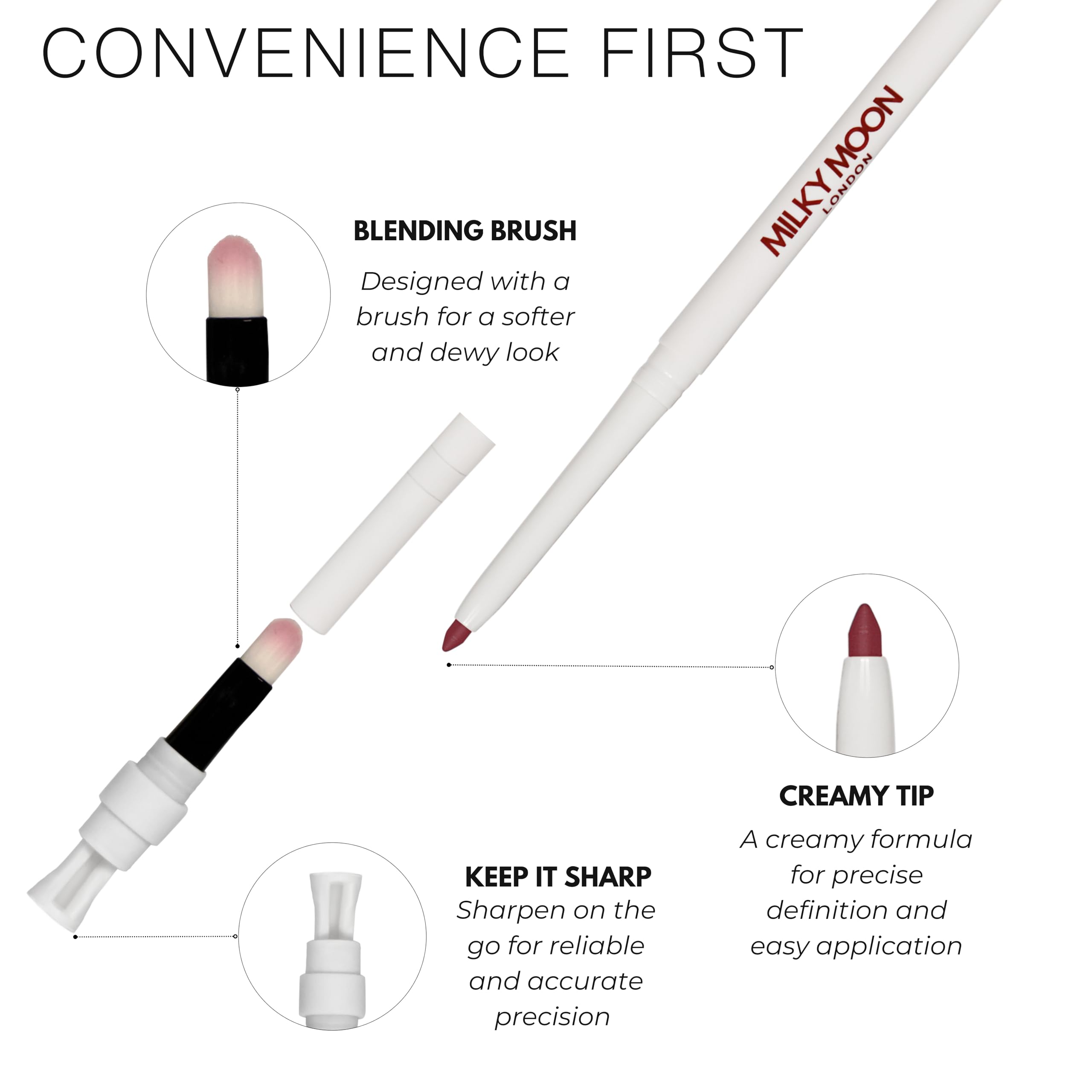 CONVENIENCE FIRST

MILKY MOON
LONDON

BLENDING BRUSH

Designed with a brush for a softer and dewy look

CREAMY TIP

A creamy formula for precise definition and easy application

KEEP IT SHARP

Sharpen on the go for reliable and accurate precision