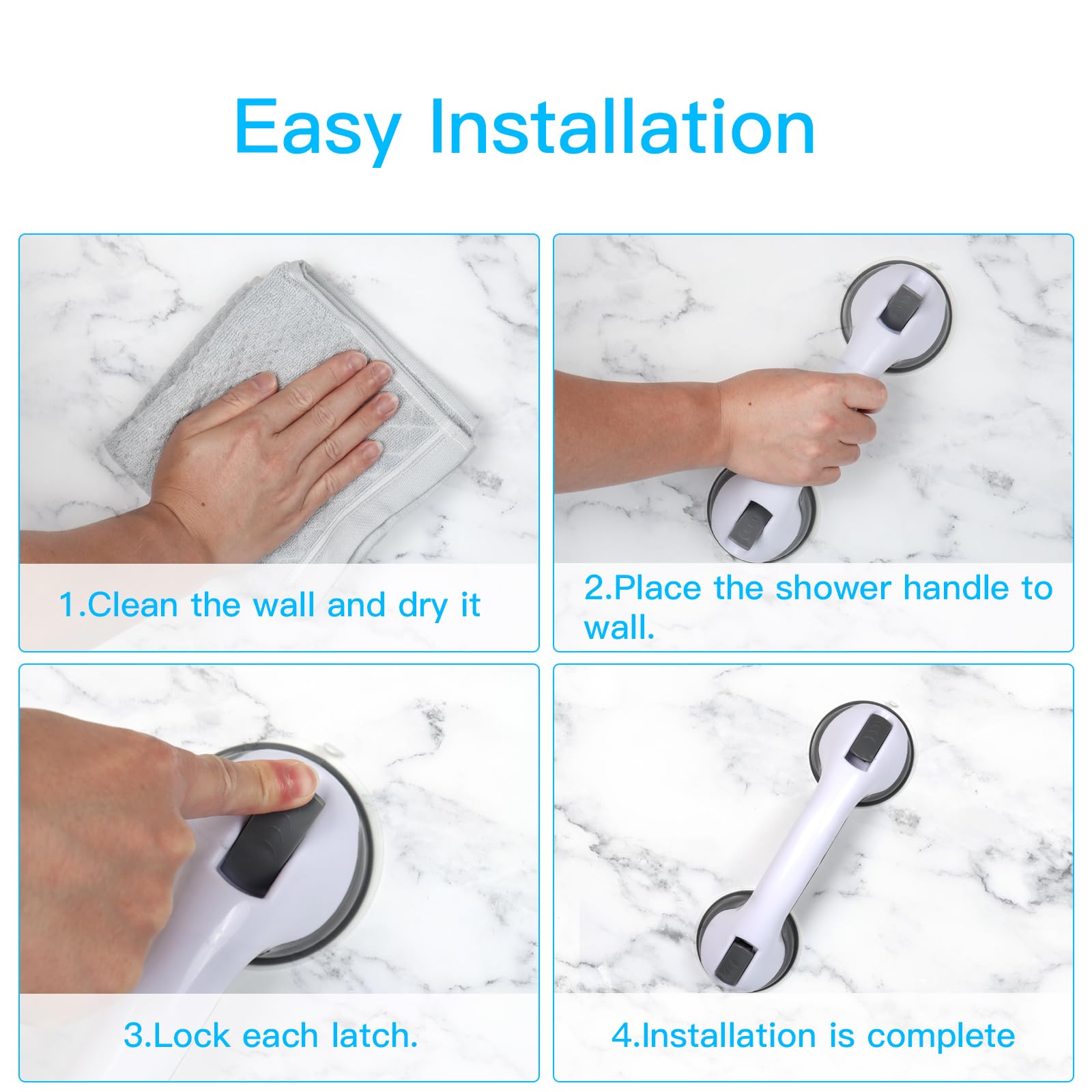 Easy Installation

1.Clean the wall and dry it

2.Place the shower handle to wall.

3.Lock each latch.

4.Installation is complete