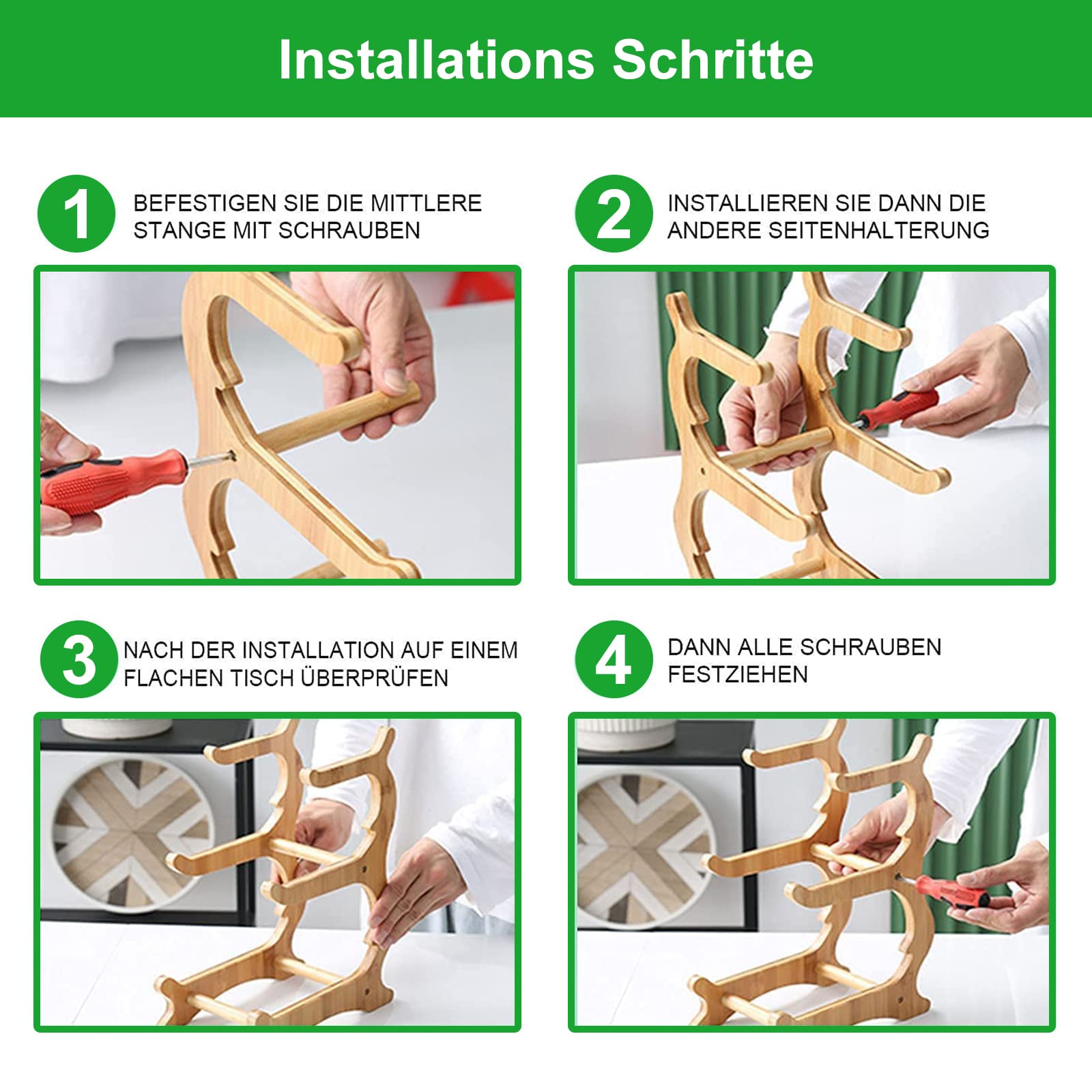 Installations Schritte

1 BEFESTIGEN SIE DIE MITTLERE STANGE MIT SCHRAUBEN

2 INSTALLIEREN SIE DANN DIE ANDERE SEITENHALTERUNG

3 NACH DER INSTALLATION AUF EINEM FLACHEN TISCH ÜBERPRÜFEN

4 DANN ALLE SCHRAUBEN FESTZIEHEN