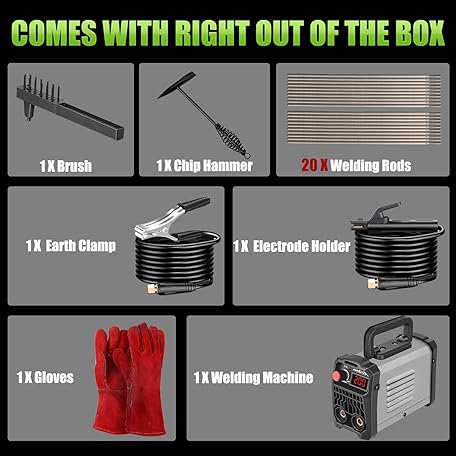 COMES WITH RIGHT OUT OF THE BOX

1 X Brush

1 X Chip Hammer

20 X Welding Rods

1 X Earth Clamp

1 X Electrode Holder

1 X Gloves

1 X Welding Machine

200