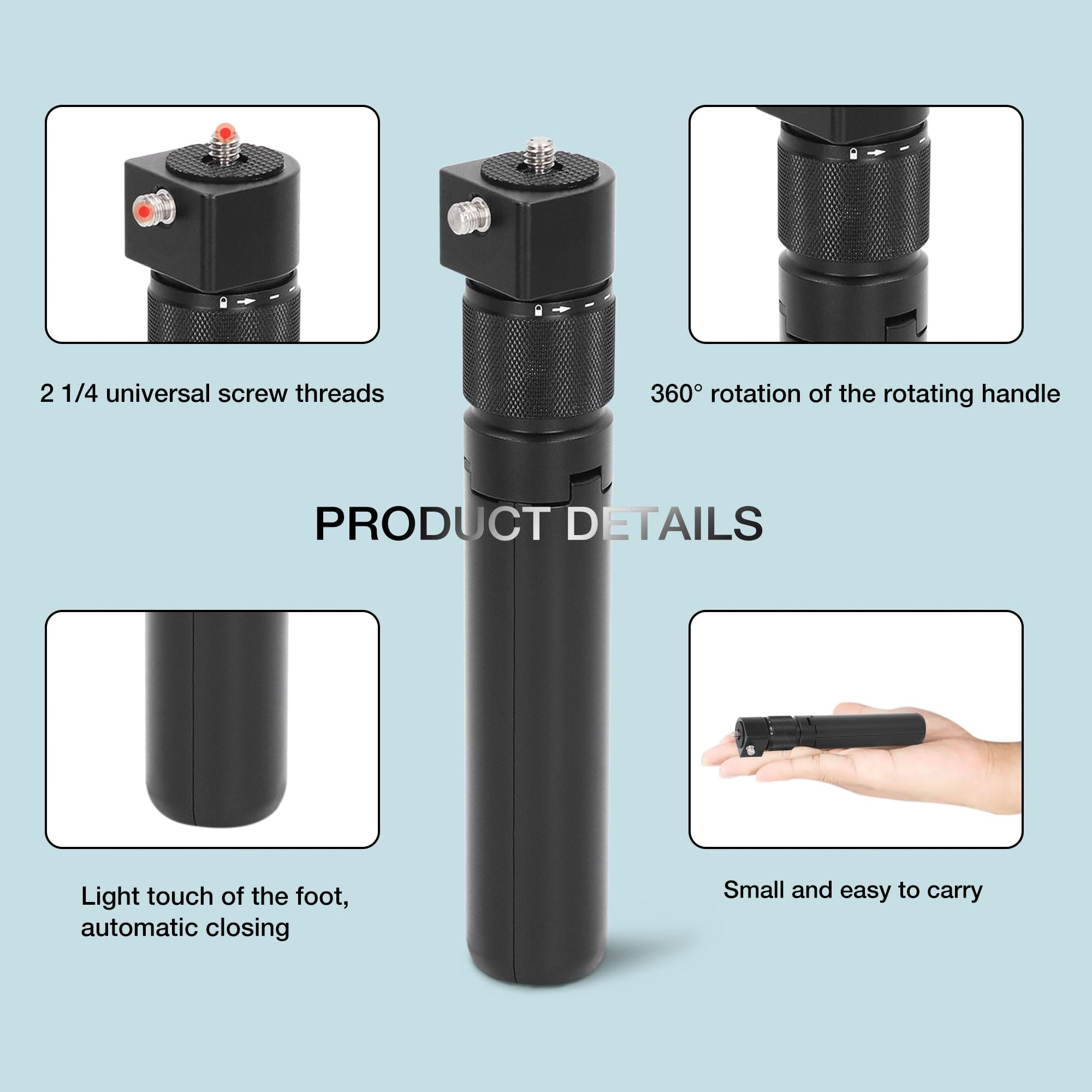 2 1/4 universal screw threads

360° rotation of the rotating handle

PRODUCT DETAILS

Light touch of the foot, automatic closing

Small and easy to carry