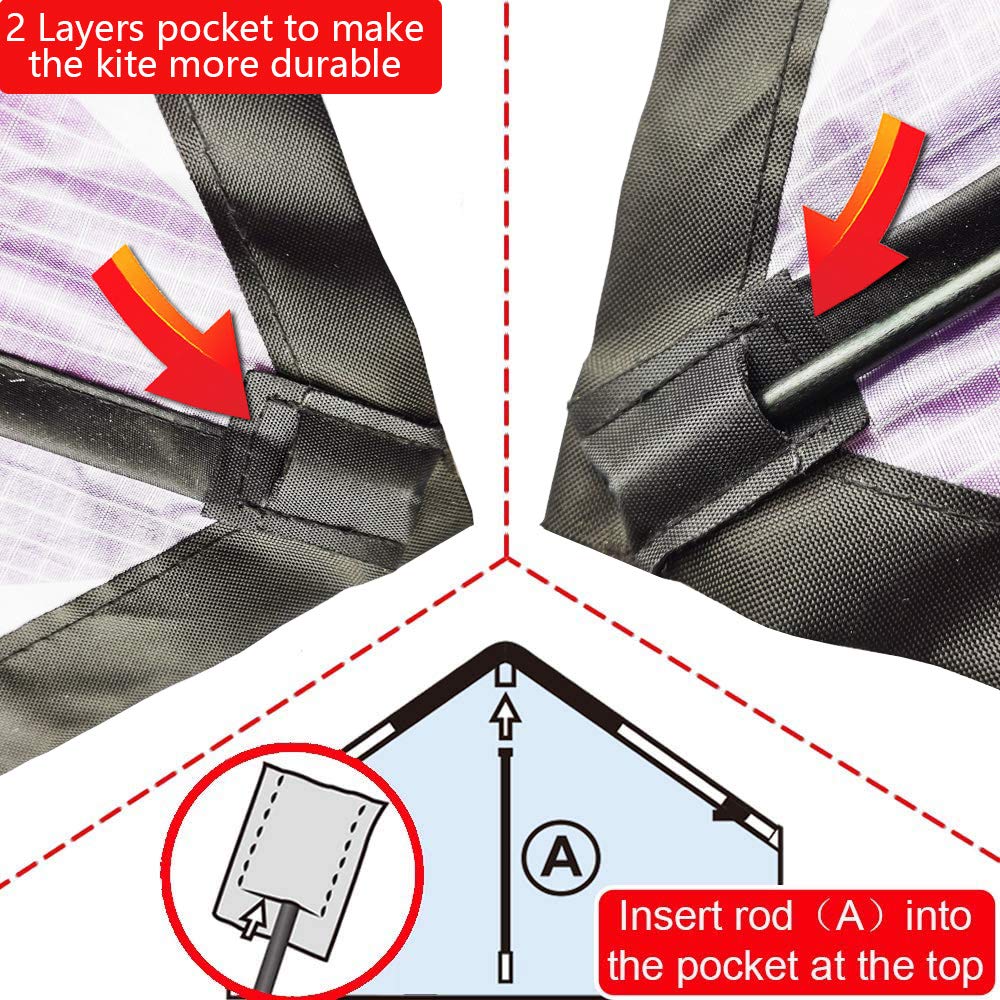 2 Layers pocket to make the kite more durable

A

Insert rod（A）into the pocket at the top