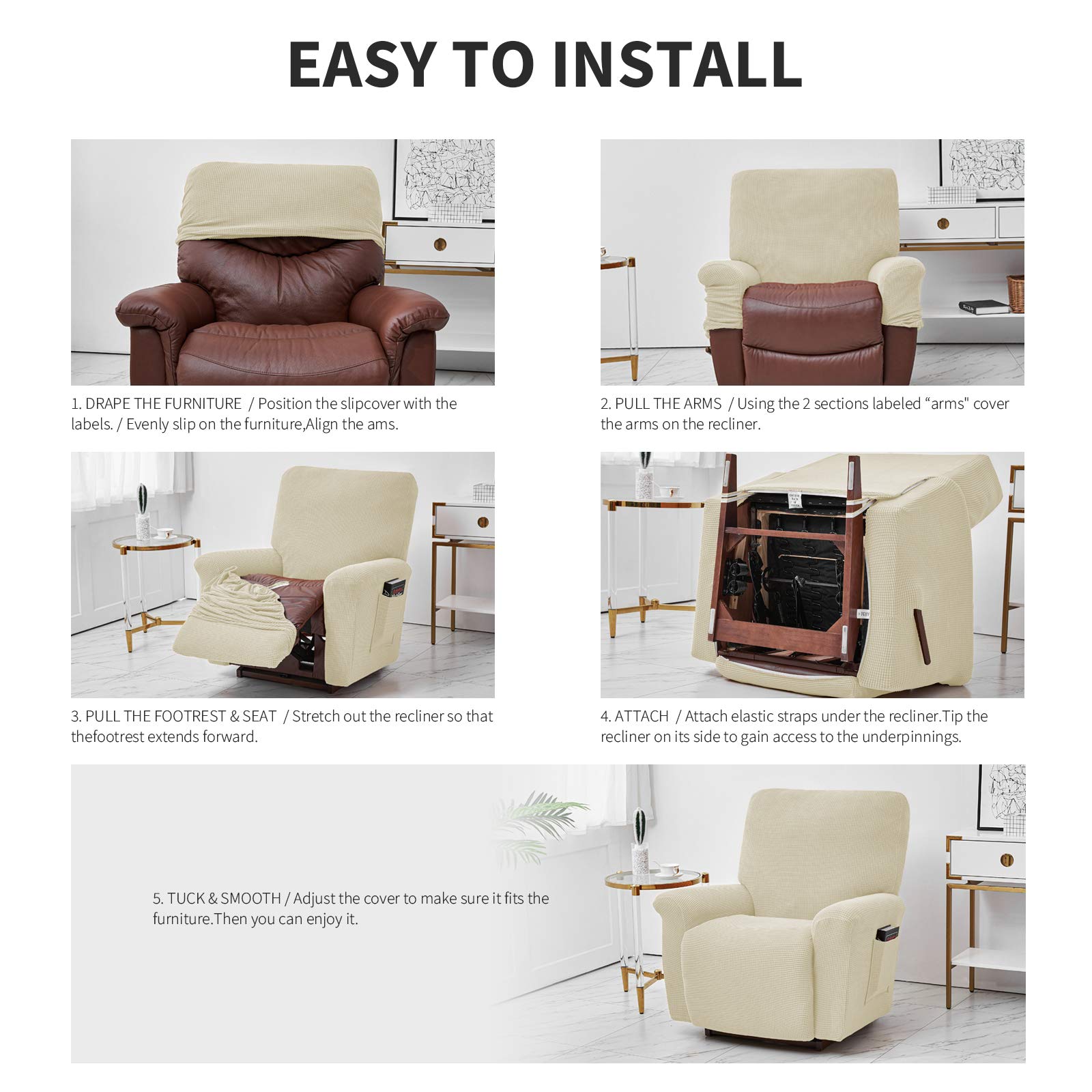 EASY TO INSTALL

1. DRAPE THE FURNITURE / Position the slipcover with the labels. / Evenly slip on the furniture,Align the ams.

2. PULL THE ARMS / Using the 2 sections labeled “arms" cover the arms on the recliner.

3. PULL THE FOOTREST & SEAT / Stretch out the recliner so that thefootrest extends forward.

4. ATTACH / Attach elastic straps under the recliner.Tip the recliner on its side to gain access to the underpinnings.

5. TUCK & SMOOTH / Adjust the cover to make sure it fits the furniture.Then you can enjoy it.