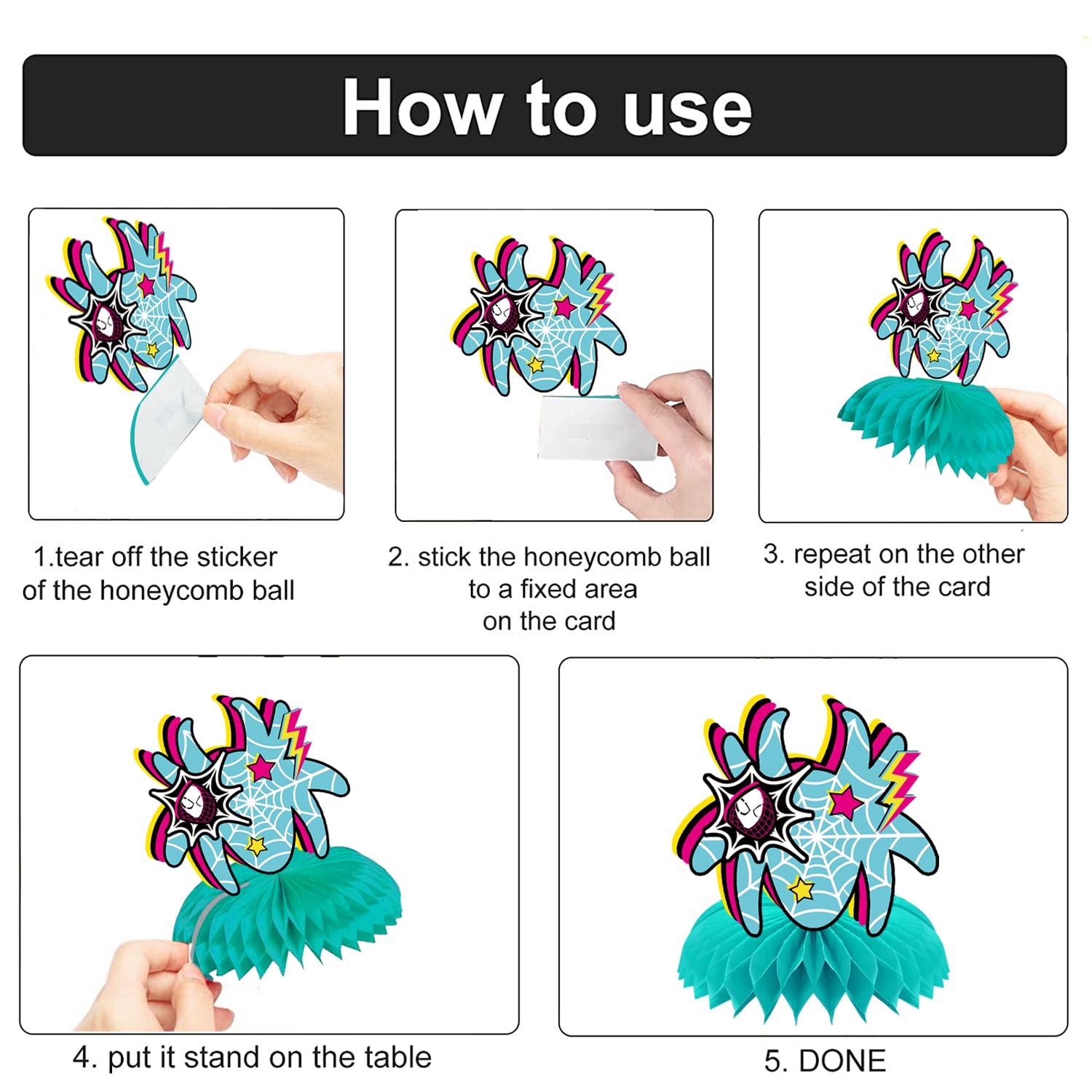 How to use

1.tear off the sticker of the honeycomb ball

2. stick the honeycomb ball to a fixed area on the card

3. repeat on the other side of the card

4. put it stand on the table

5. DONE