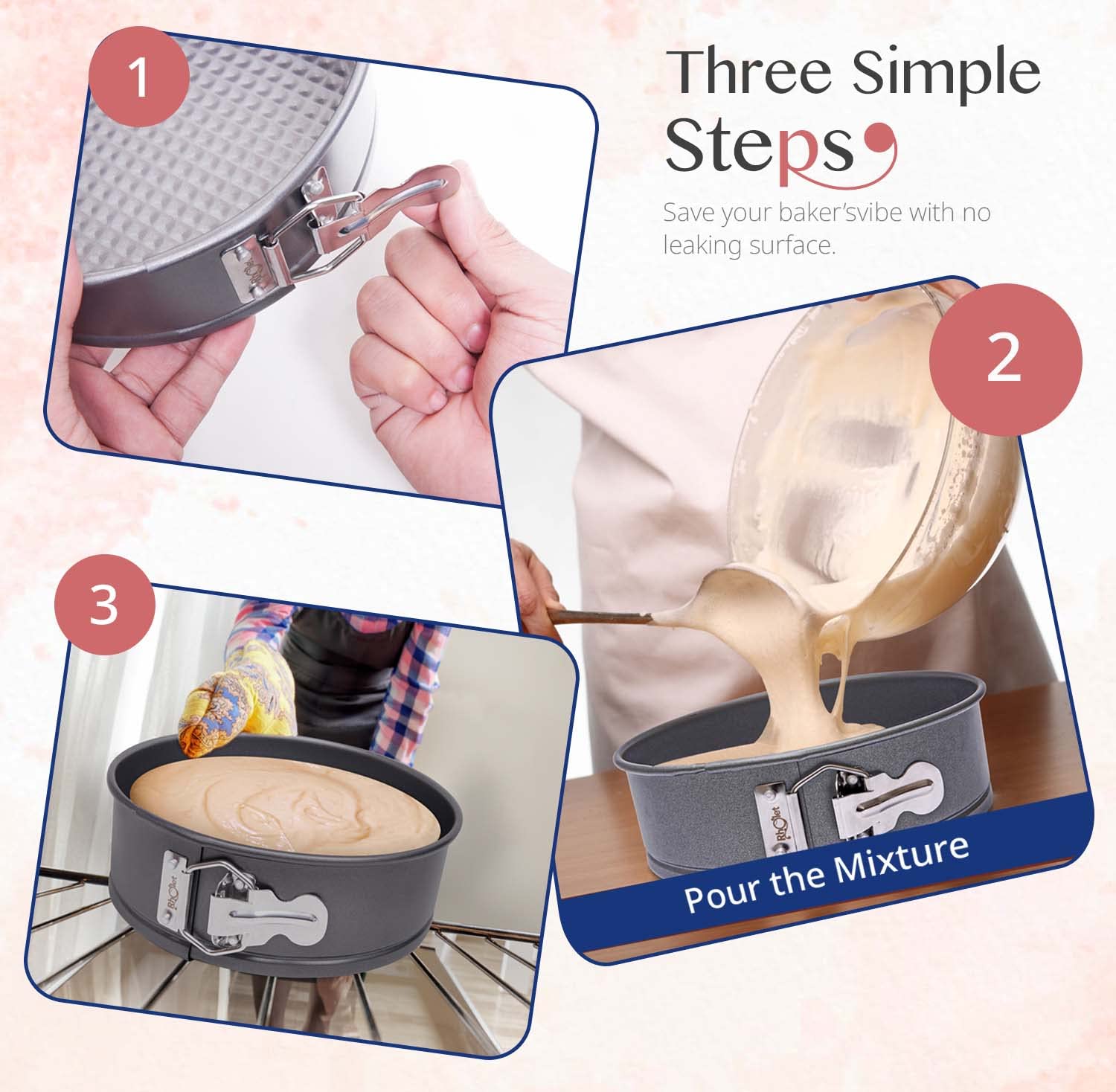 1

Three Simple Steps

Save your baker'svibe with no leaking surface.

2

3

Pour the Mixture