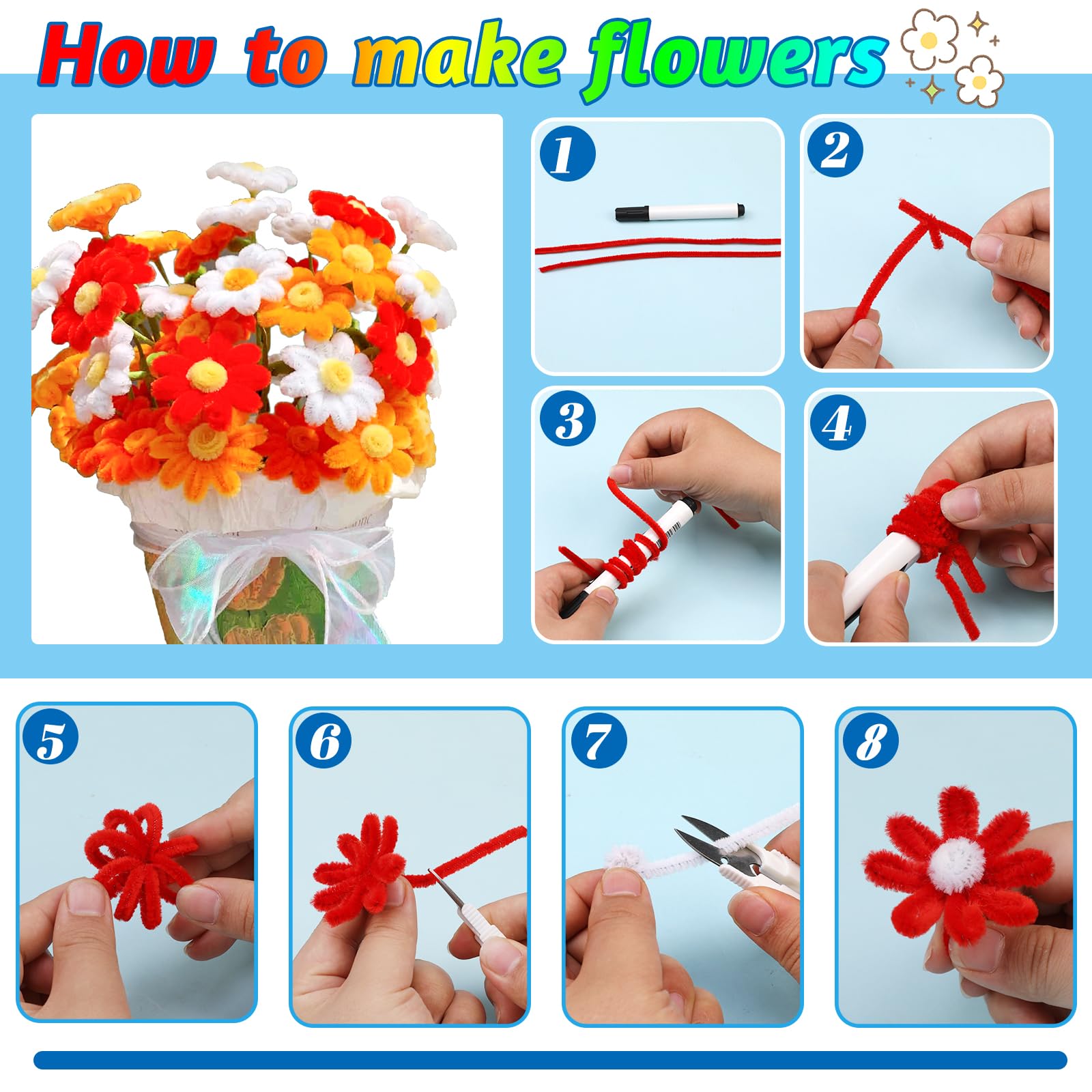 How to make flowers

1

2

3

4

5

6

7

8