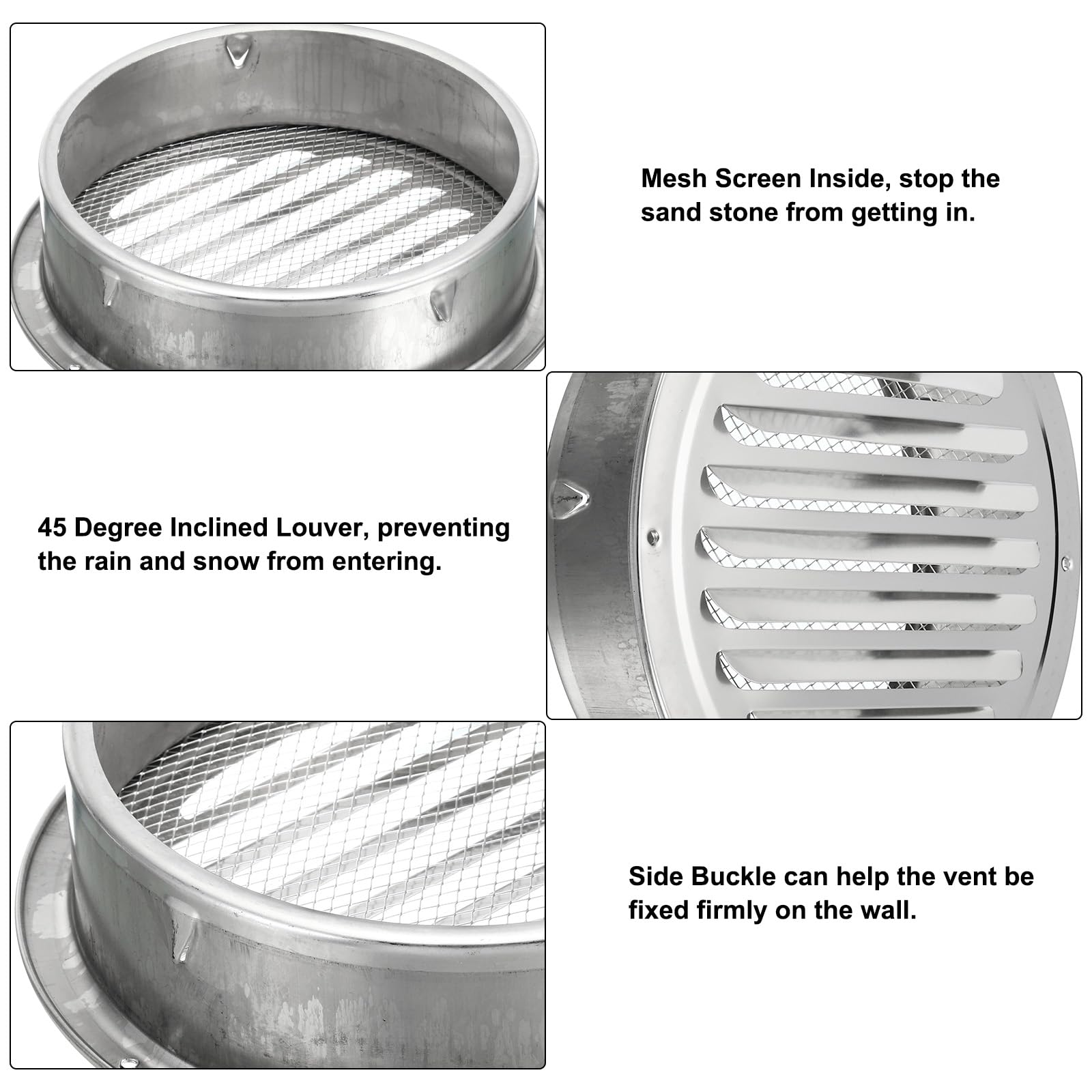 Mesh Screen Inside, stop the sand stone from getting in.

45 Degree Inclined Louver, preventing the rain and snow from entering.

Side Buckle can help the vent be fixed firmly on the wall.