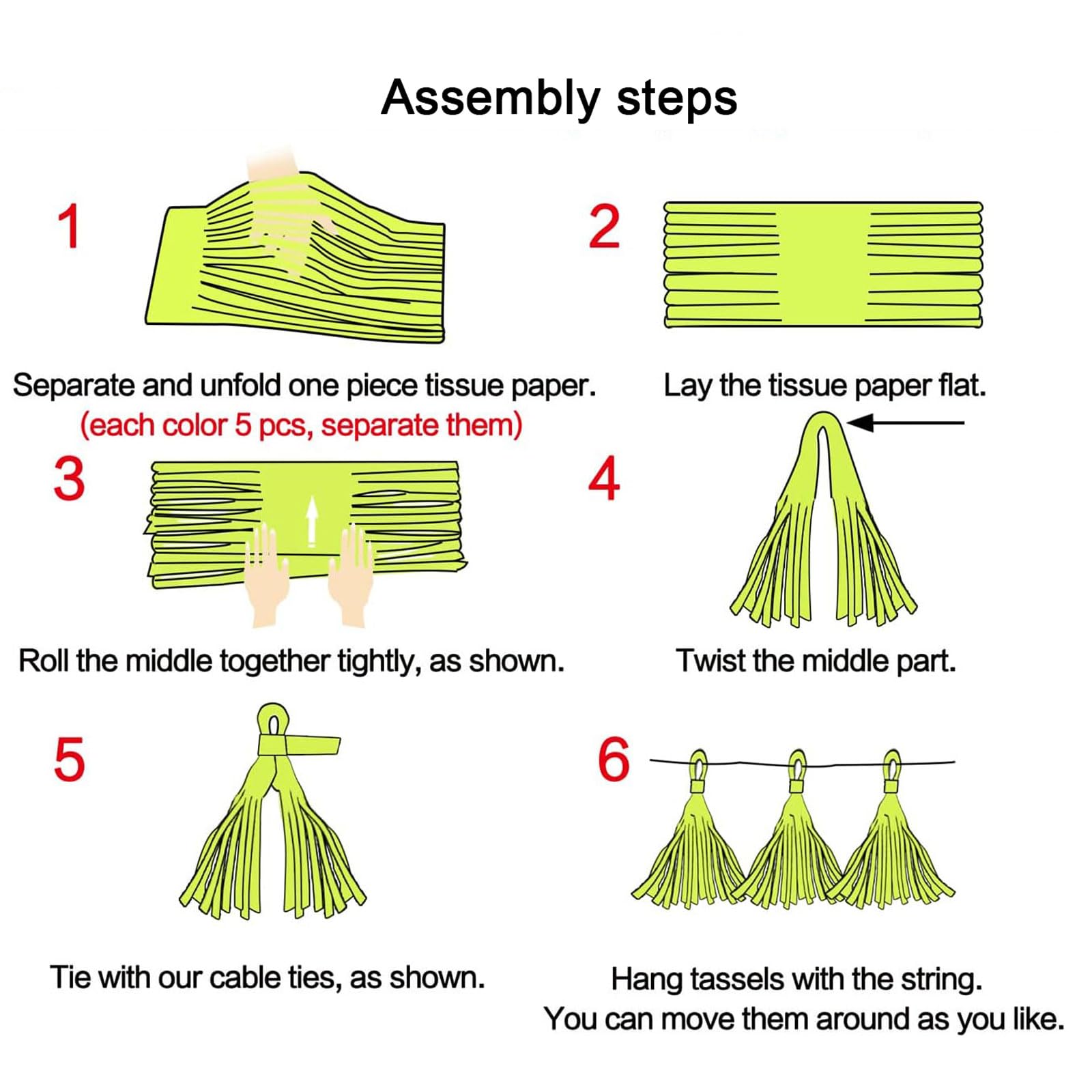 Assembly steps

1

Separate and unfold one piece tissue paper.
(each color 5 pcs, separate them)

2

Lay the tissue paper flat.

3

Roll the middle together tightly, as shown.

4

Twist the middle part.

5

Tie with our cable ties, as shown.

6

Hang tassels with the string.
You can move them around as you like.