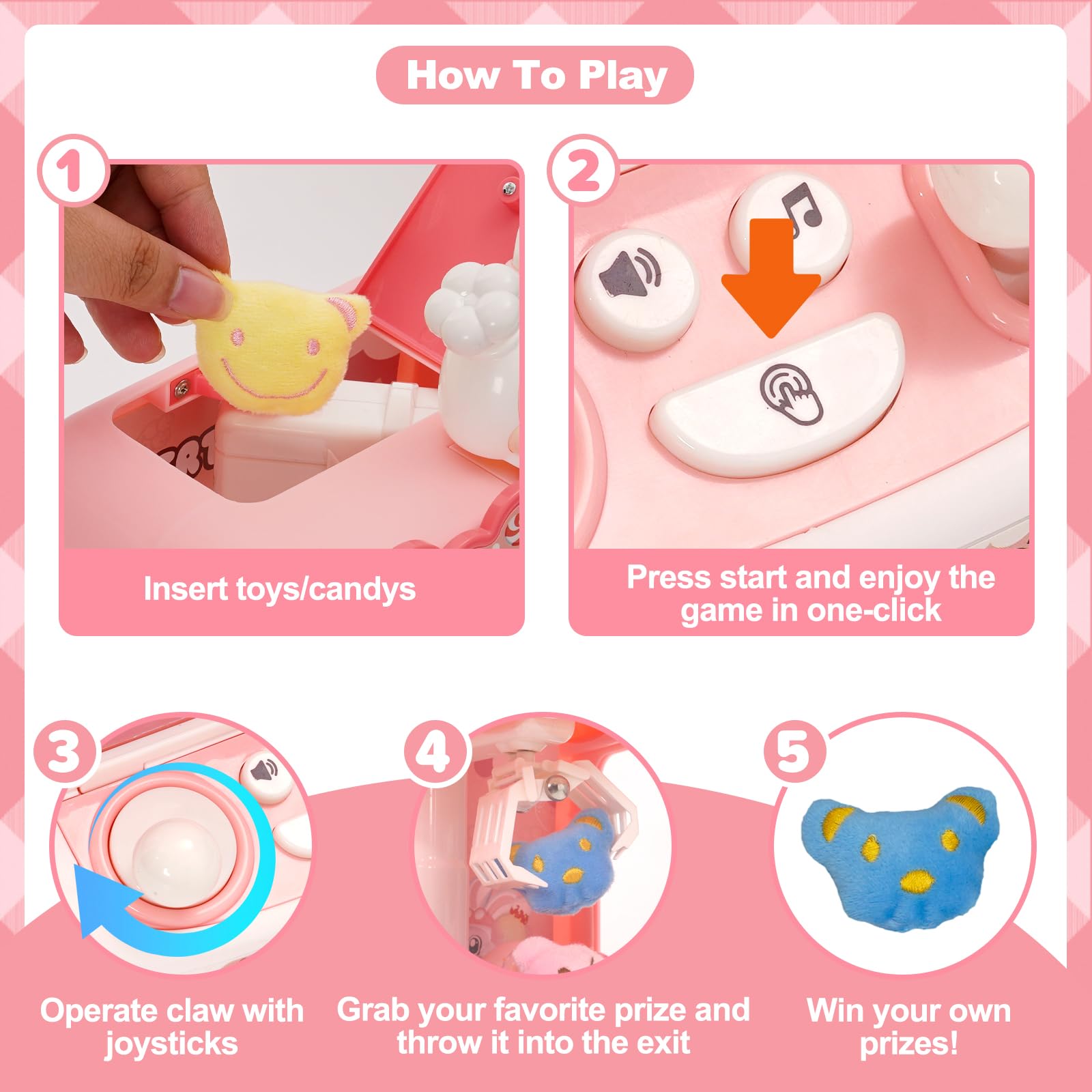 How To Play

1

Insert toys/candys

2

Press start and enjoy the game in one-click

3

Operate claw with joysticks

4

Grab your favorite prize and throw it into the exit

5

Win your own prizes!