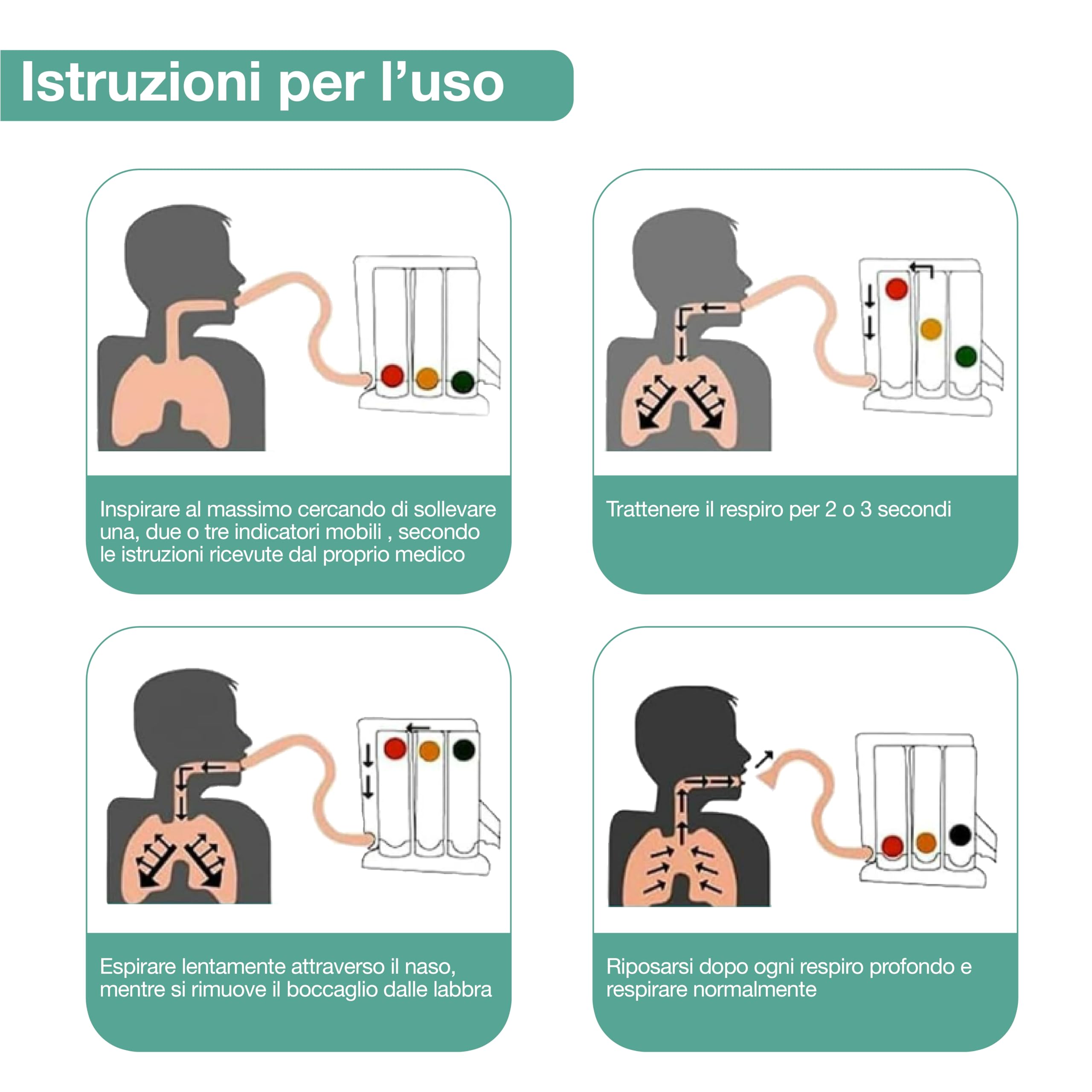 Istruzioni per l’uso

Inspirare al massimo cercando di sollevare una, due o tre indicatori mobili , secondo le istruzioni ricevute dal proprio medico

Trattenere il respiro per 2 o 3 secondi

Espirare lentamente attraverso il naso, mentre si rimuove il boccaglio dalle labbra

Riposarsi dopo ogni respiro profondo e respirare normalmente