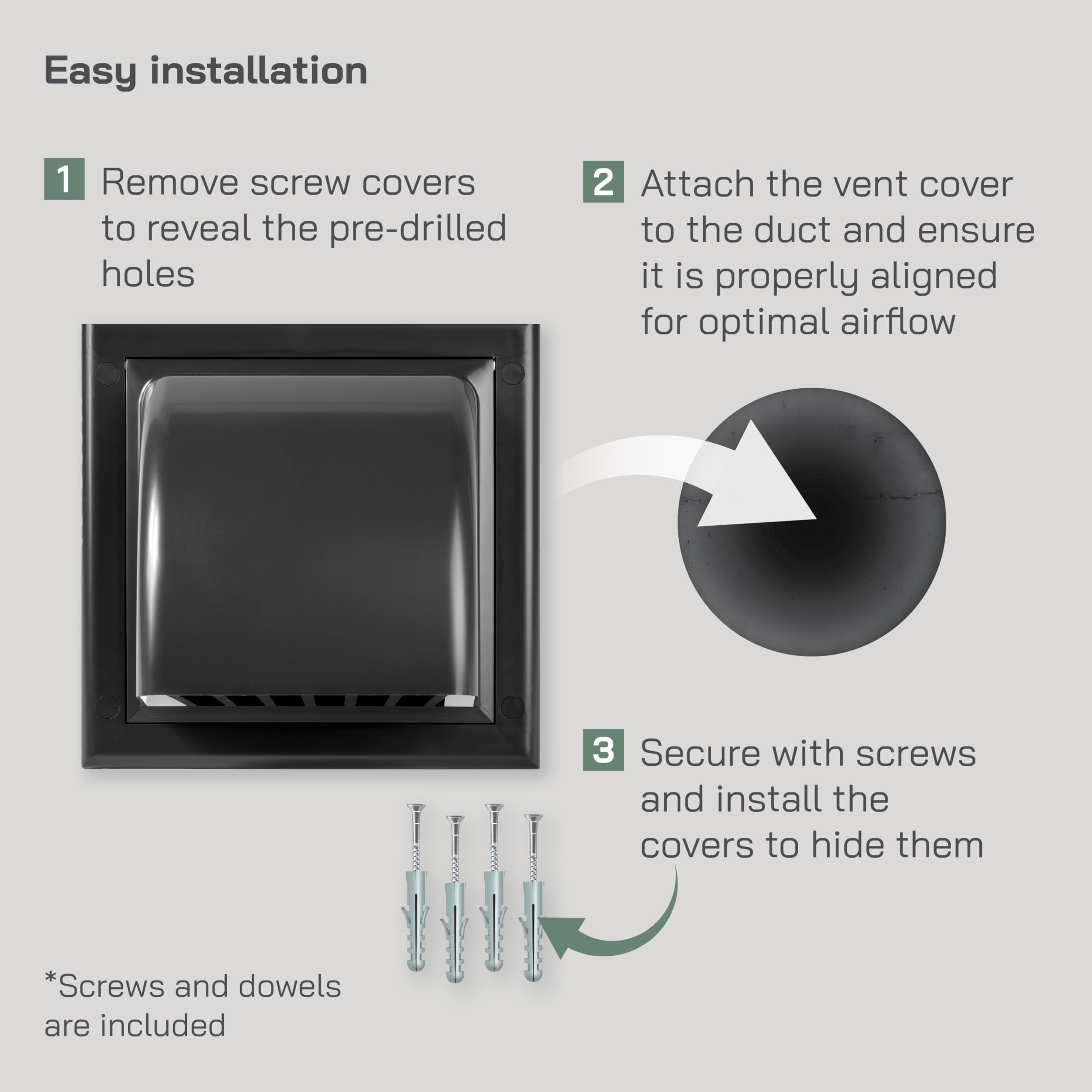 Easy installation

1 Remove screw covers to reveal the pre-drilled holes

2 Attach the vent cover to the duct and ensure it is properly aligned for optimal airflow

3 Secure with screws and install the covers to hide them

*Screws and dowels are included