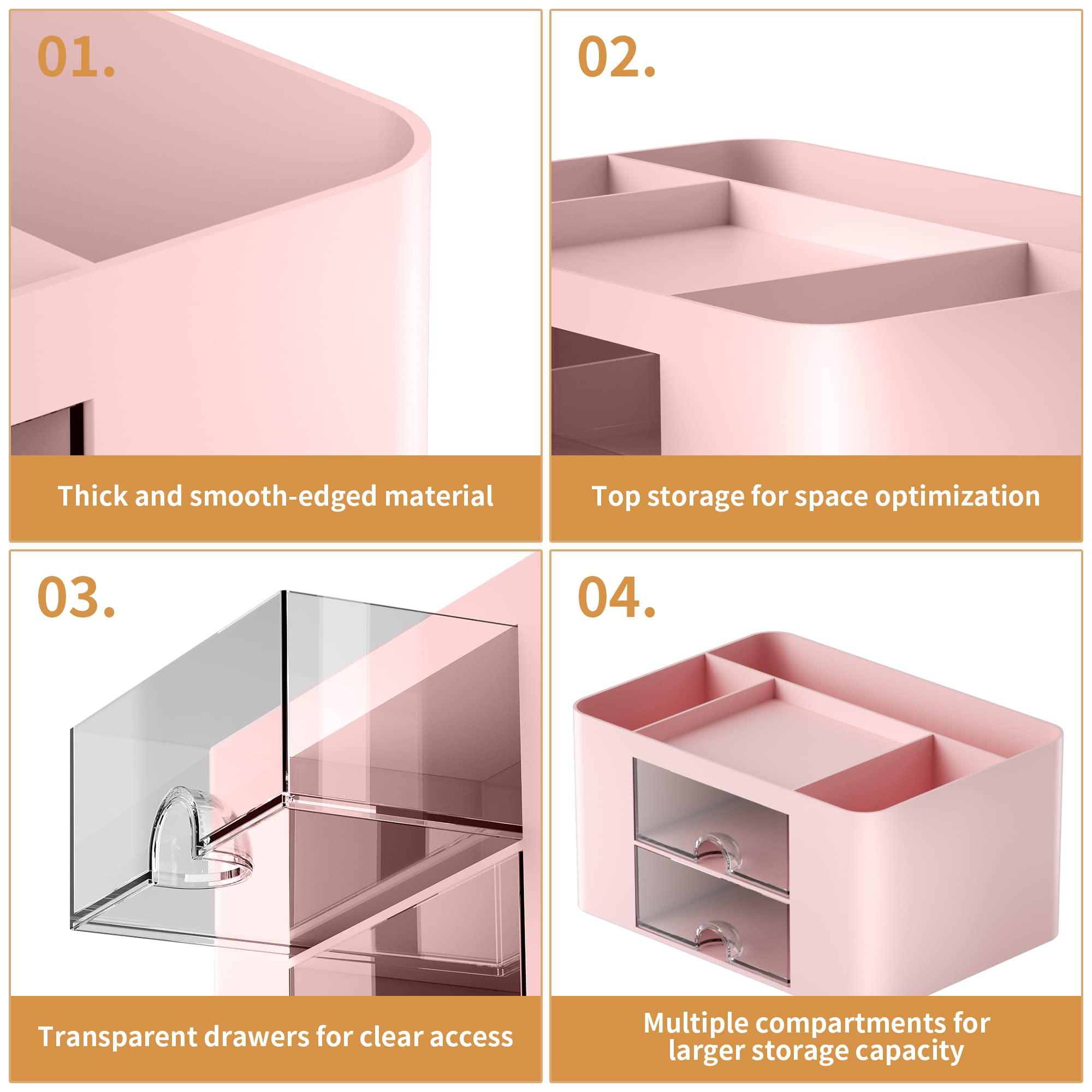 01.

Thick and smooth-edged material

02.

Top storage for space optimization

03.

Transparent drawers for clear access

04.

Multiple compartments for larger storage capacity