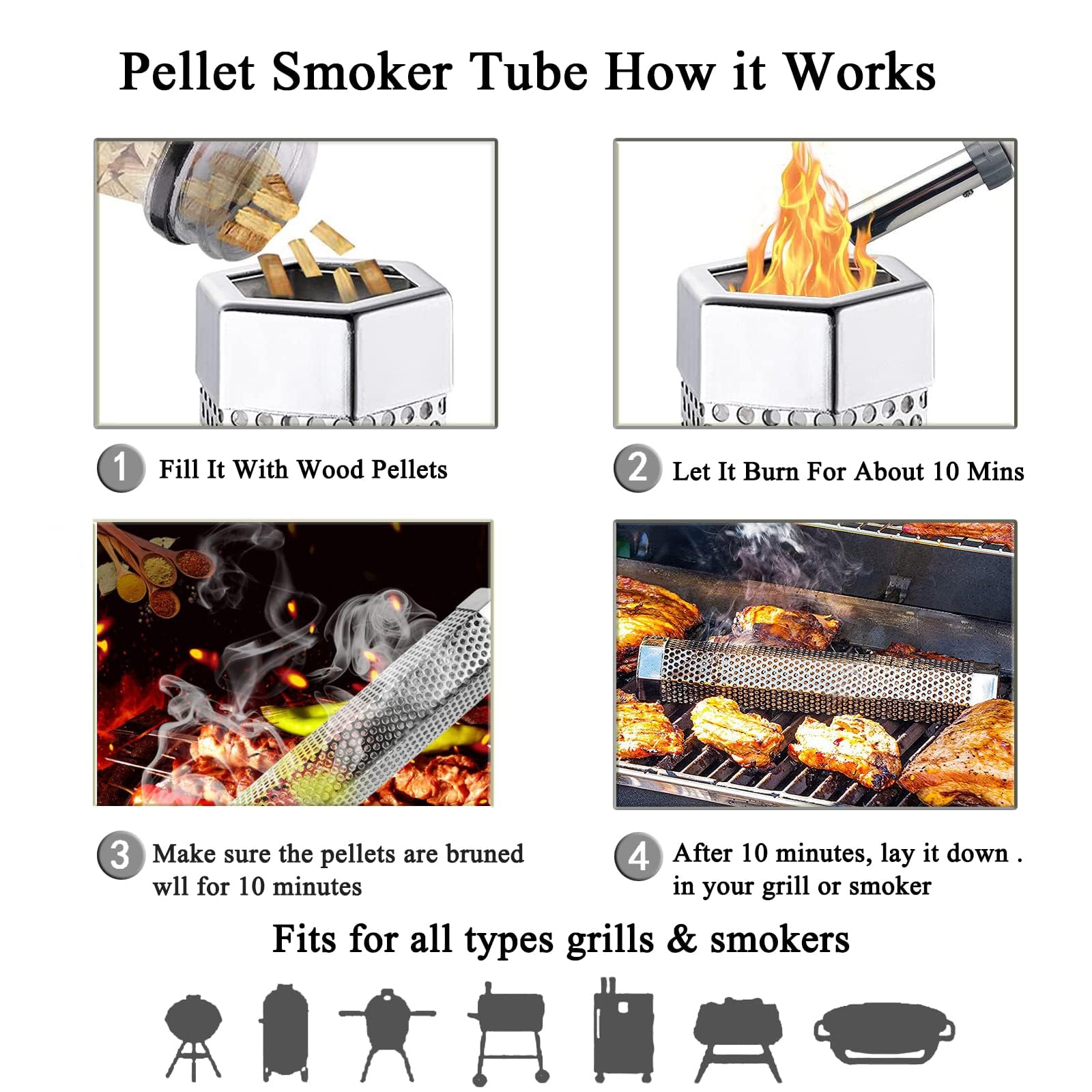 Pellet Smoker Tube How it Works

1 Fill It With Wood Pellets

2 Let It Burn For About 10 Mins

3 Make sure the pellets are bruned wll for 10 minutes

4 After 10 minutes, lay it down . in your grill or smoker

Fits for all types grills & smokers