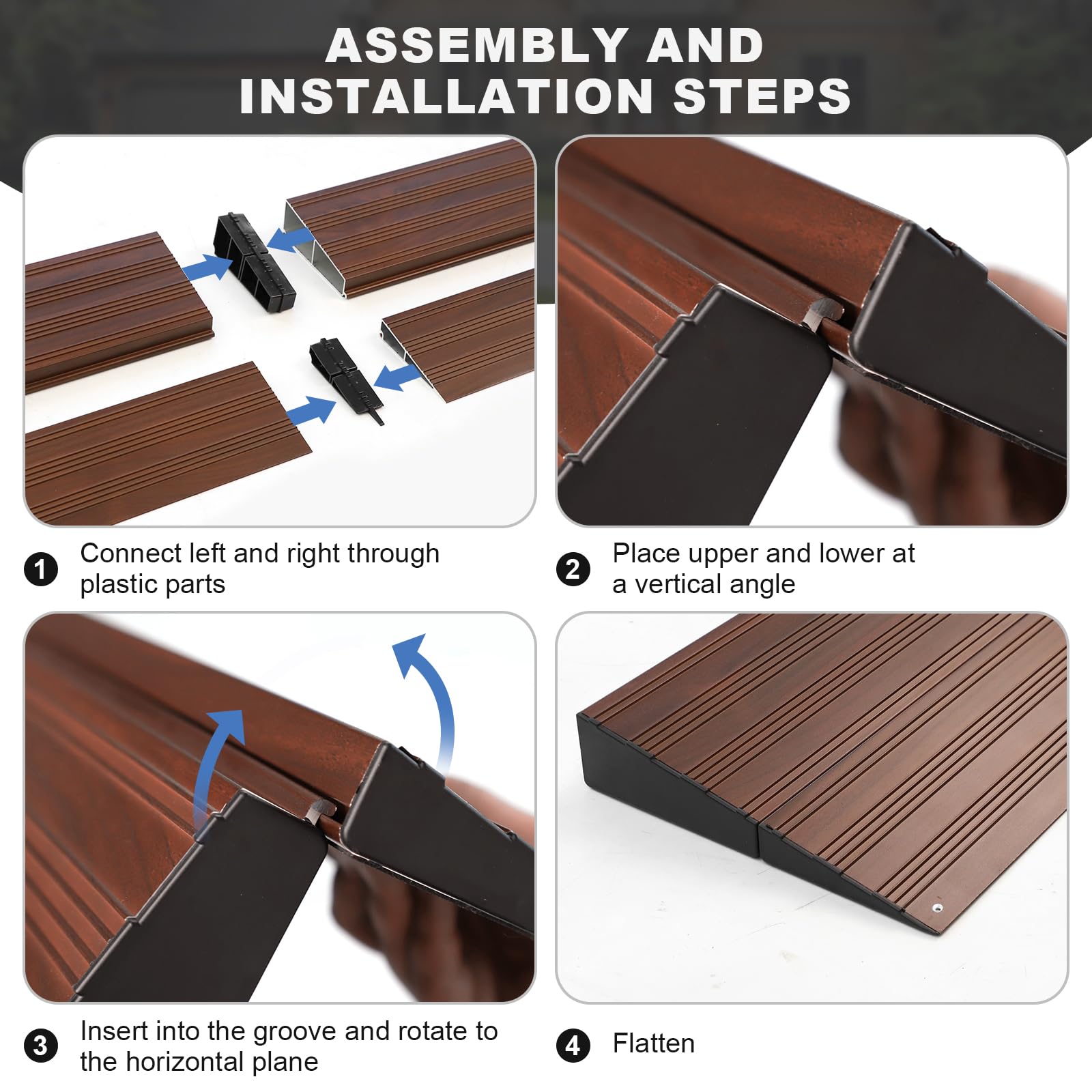 ASSEMBLY AND INSTALLATION STEPS

1 Connect left and right through plastic parts

2 Place upper and lower at a vertical angle

3 Insert into the groove and rotate to the horizontal plane

4 Flatten