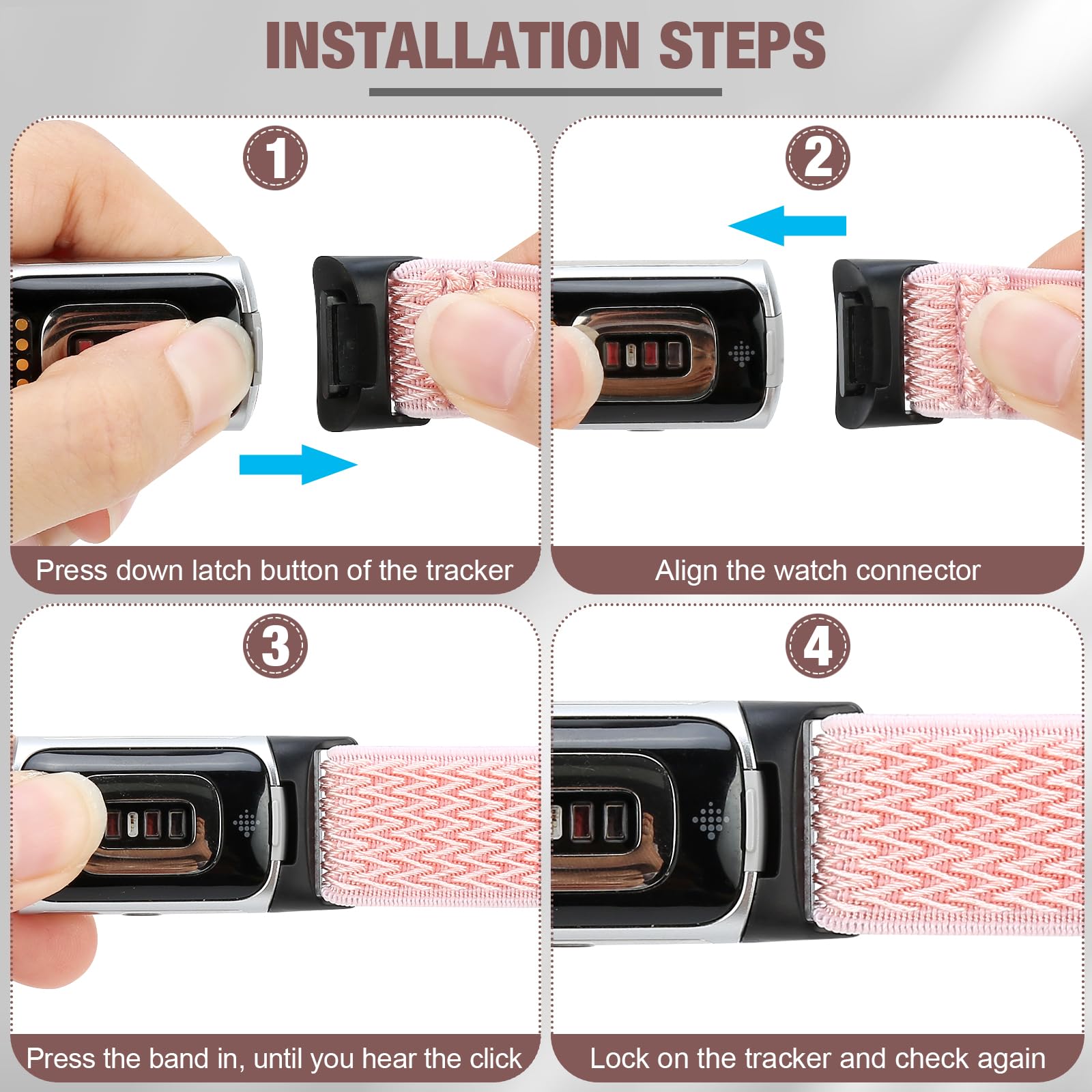 INSTALLATION STEPS

1

Press down latch button of the tracker

2

Align the watch connector

3

Press the band in, until you hear the click

4

Lock on the tracker and check again