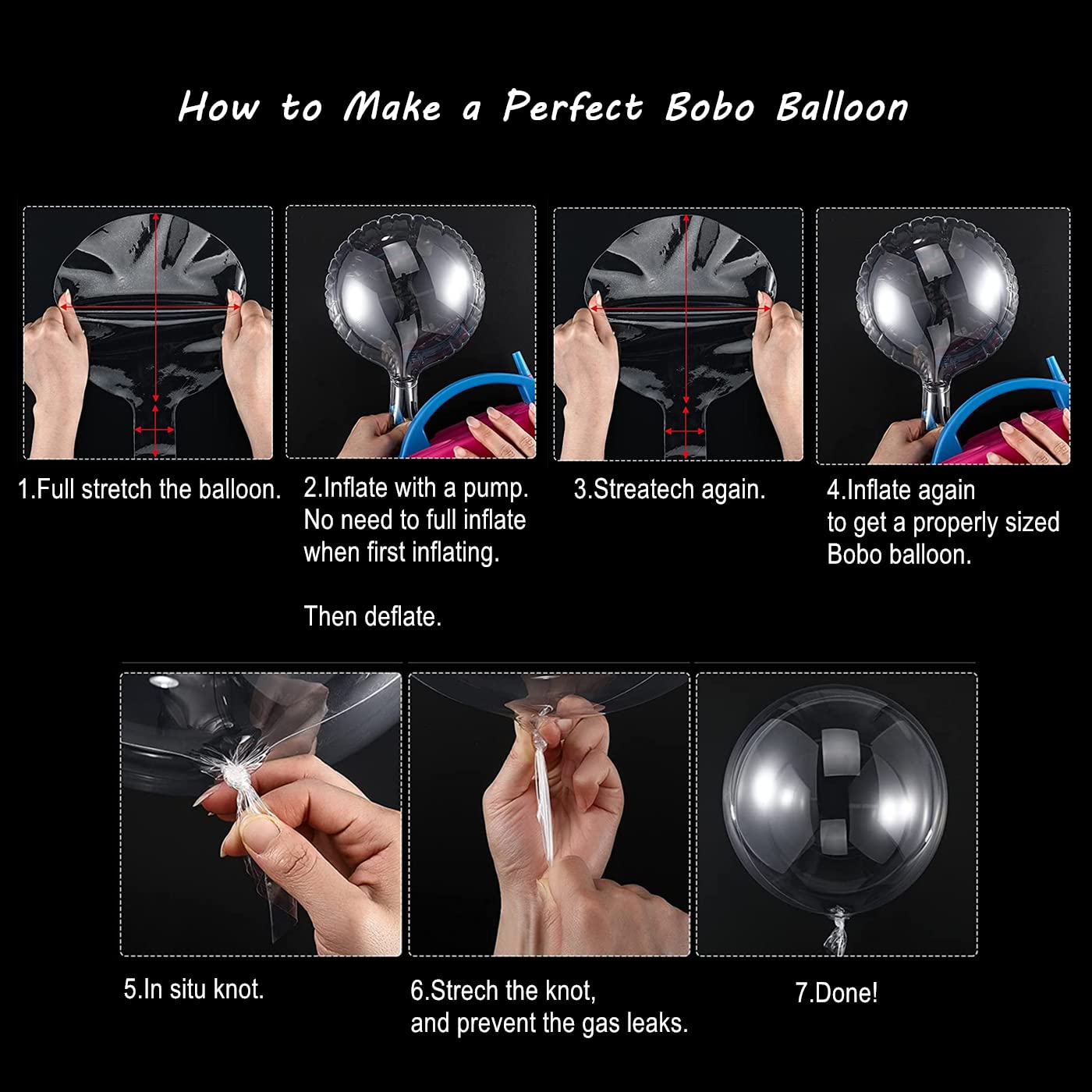 How to Make a Perfect Bobo Balloon

1.Full stretch the balloon.

2.Inflate with a pump. No need to full inflate when first inflating.

Then deflate.

3.Streatech again.

4.Inflate again to get a properly sized Bobo balloon.

5.In situ knot.

6.Strech the knot, and prevent the gas leaks.

7.Done!