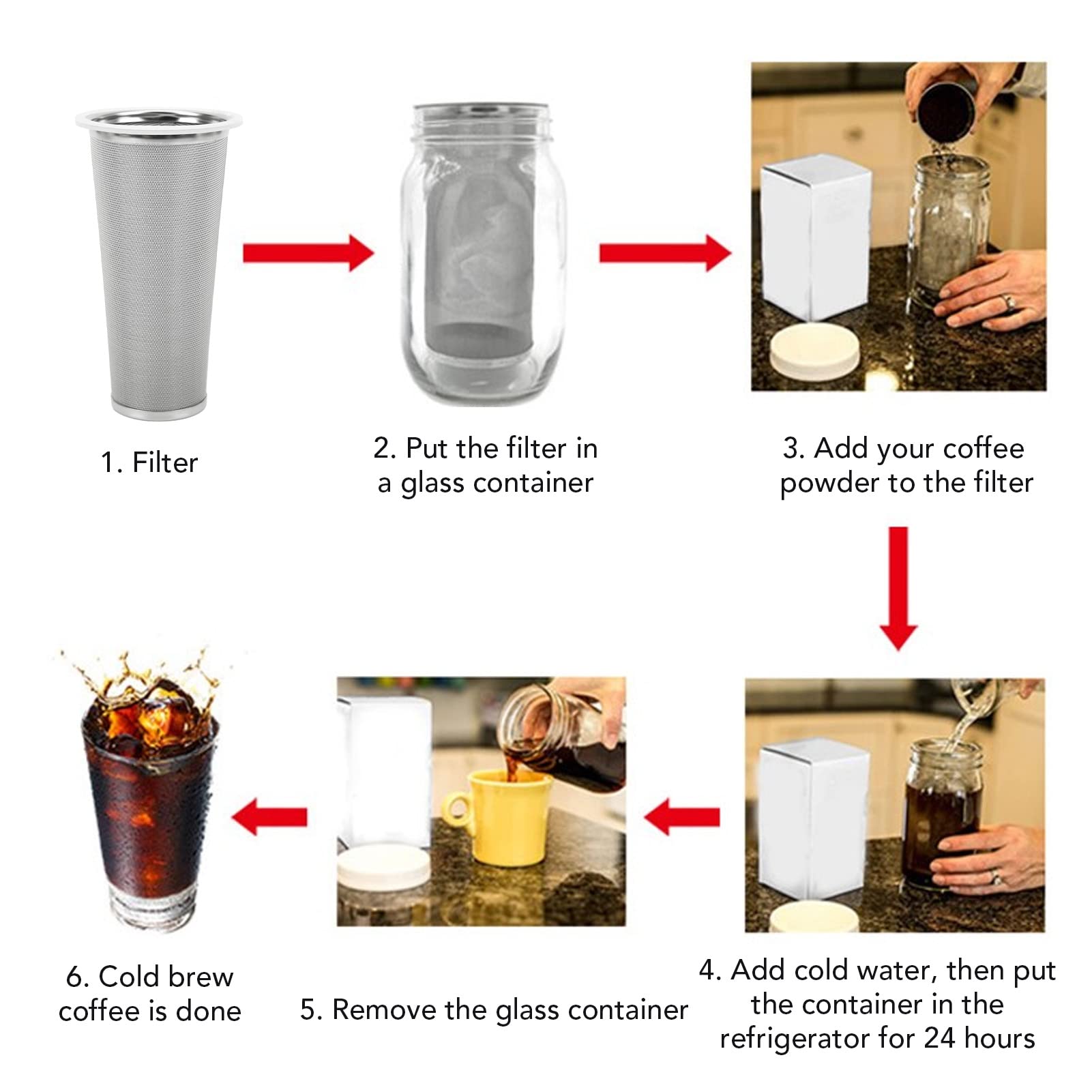 1. Filter

2. Put the filter in a glass container

3. Add your coffee powder to the filter

4. Add cold water, then put the container in the refrigerator for 24 hours

5. Remove the glass container

6. Cold brew coffee is done