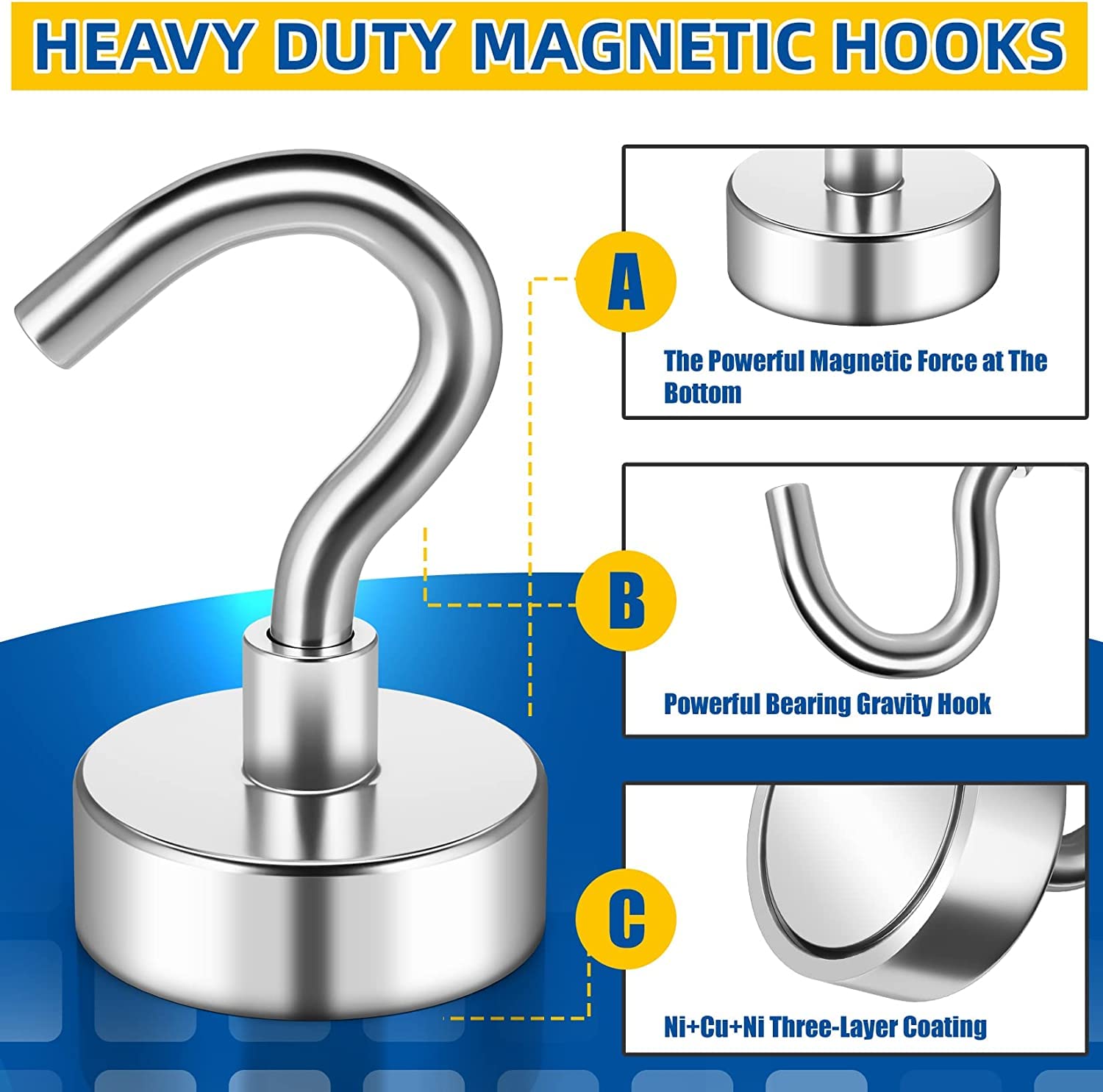 HEAVY DUTY MAGNETIC HOOKS

A

The Powerful Magnetic Force at The Bottom

B

Powerful Bearing Gravity Hook

C

Ni+Cu+Ni Three-Layer Coating