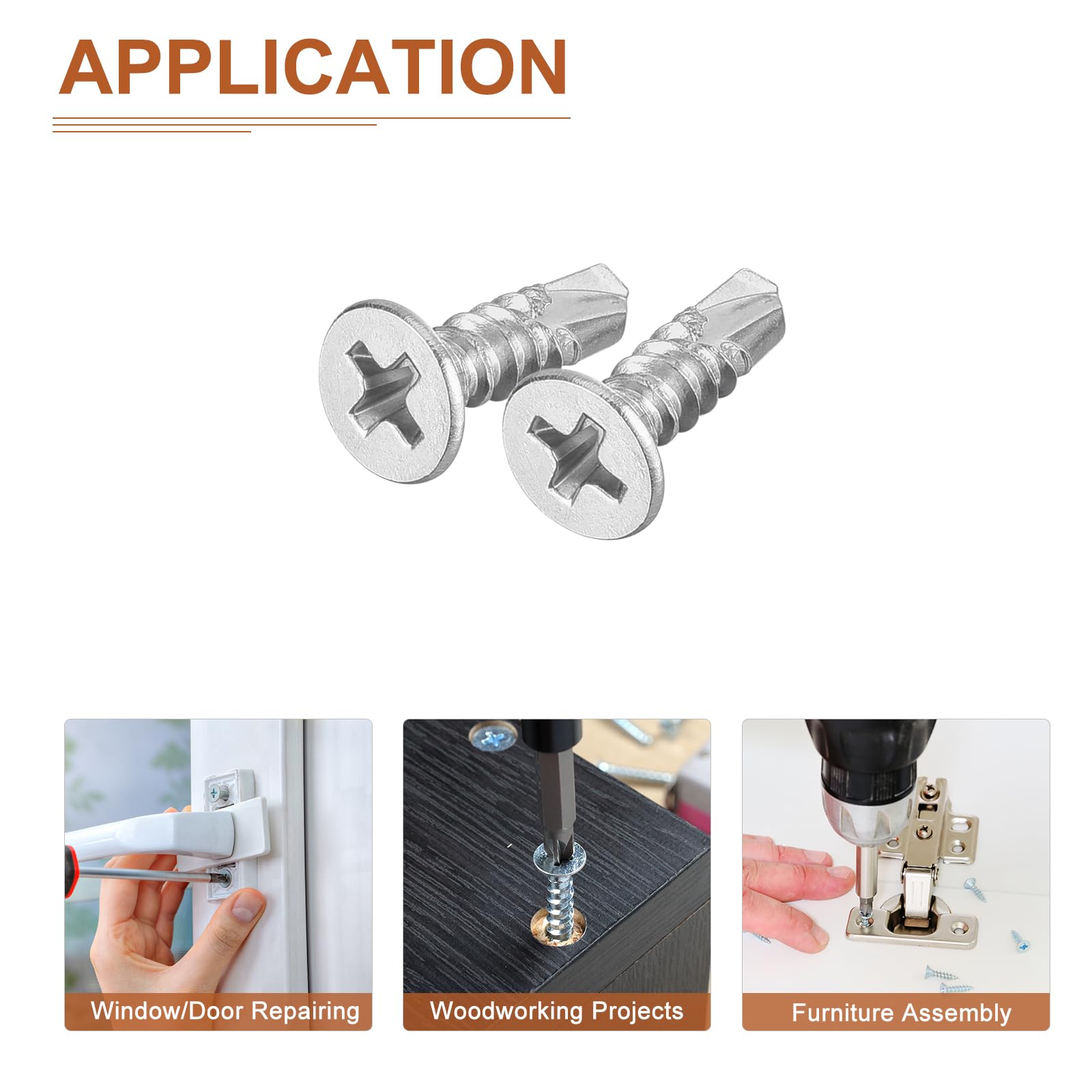 APPLICATION

Window/Door Repairing

Woodworking Projects

Furniture Assembly