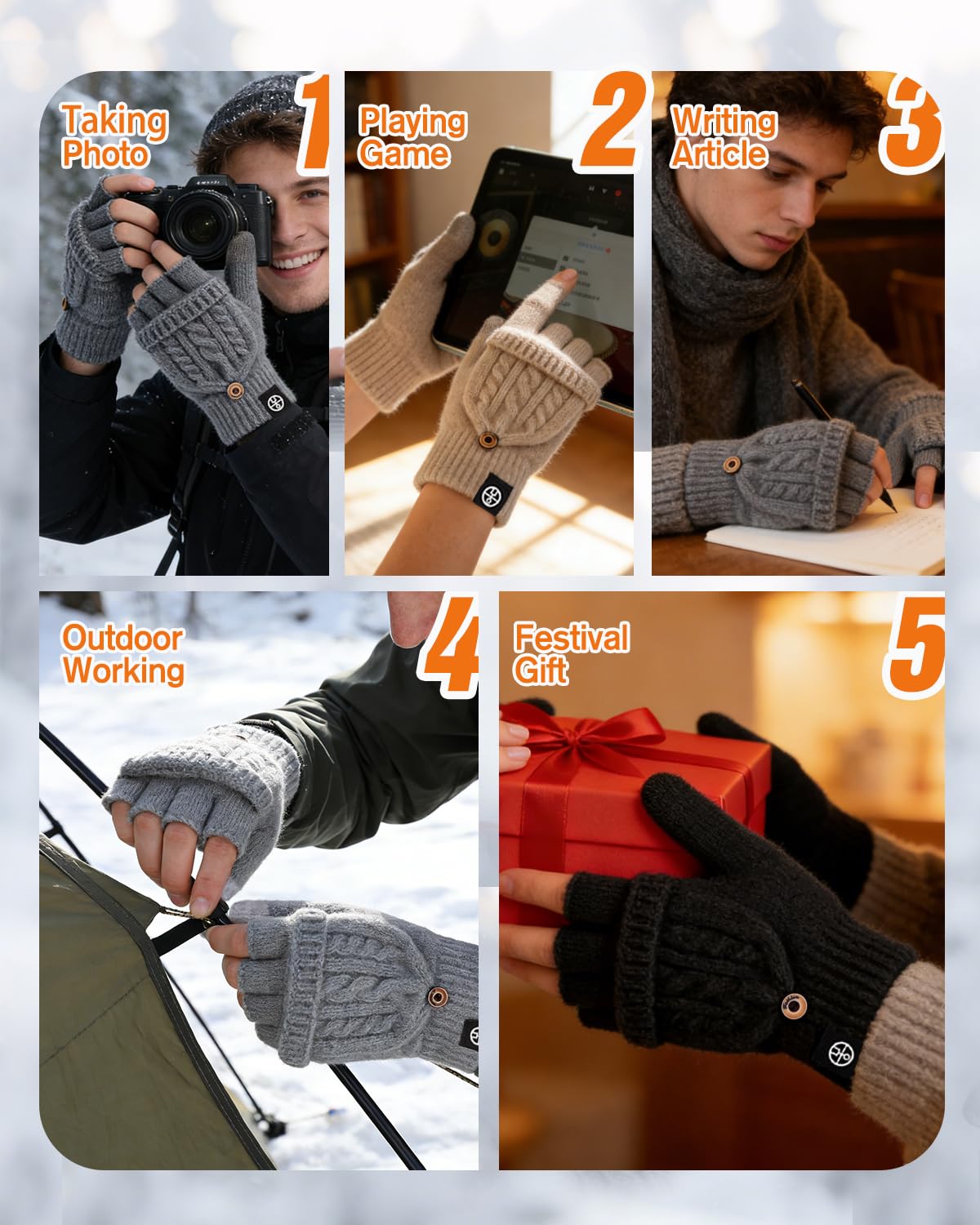 Taking Photo 1

Playing Game 2

Writing Article 3

Outdoor Working 4

Festival Gift 5