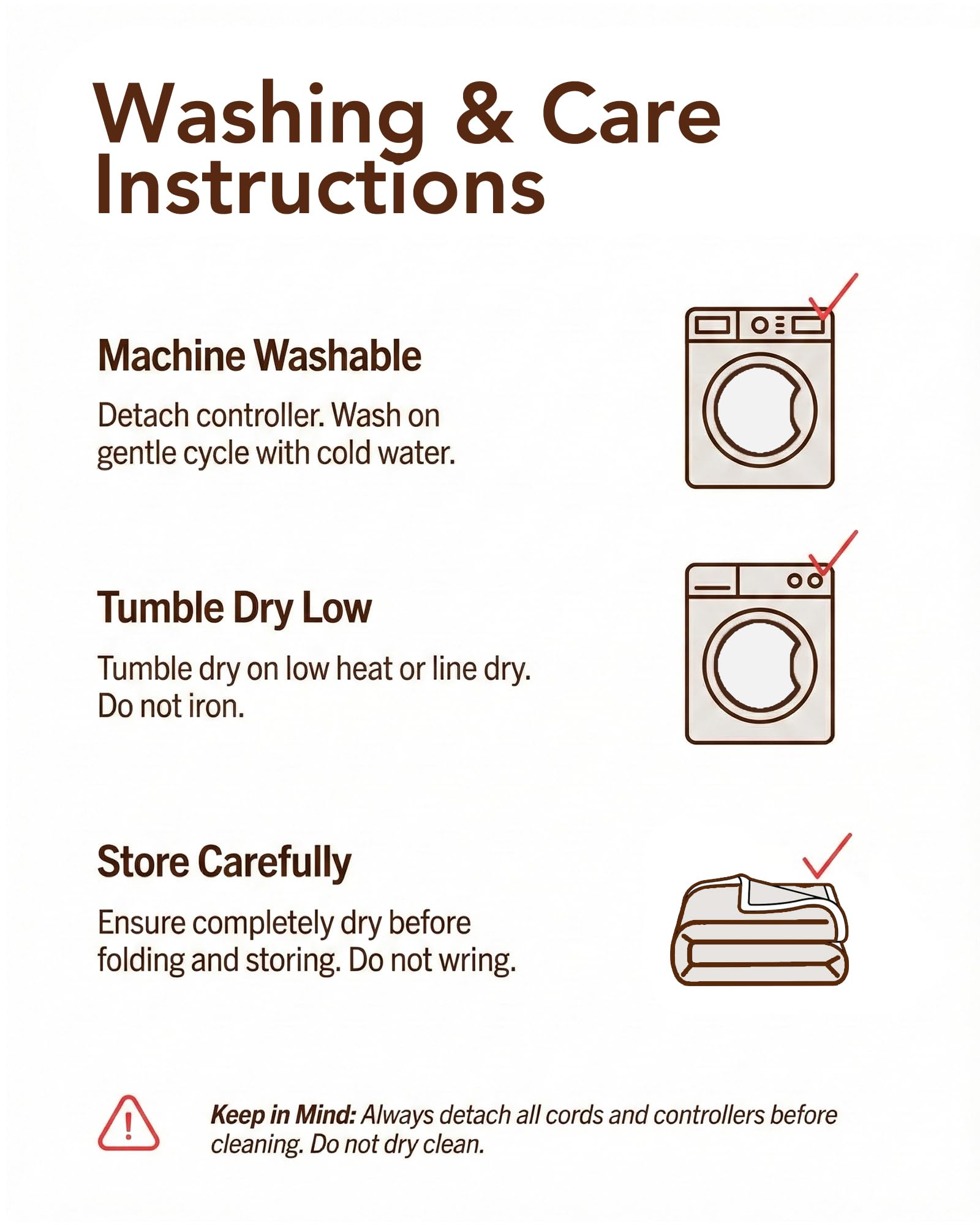 Washing & Care Instructions

Machine Washable

Detach controller. Wash on gentle cycle with cold water.

Tumble Dry Low

Tumble dry on low heat or line dry. Do not iron.

Store Carefully

Ensure completely dry before folding and storing. Do not wring.

Keep in Mind: Always detach all cords and controllers before cleaning. Do not dry clean.