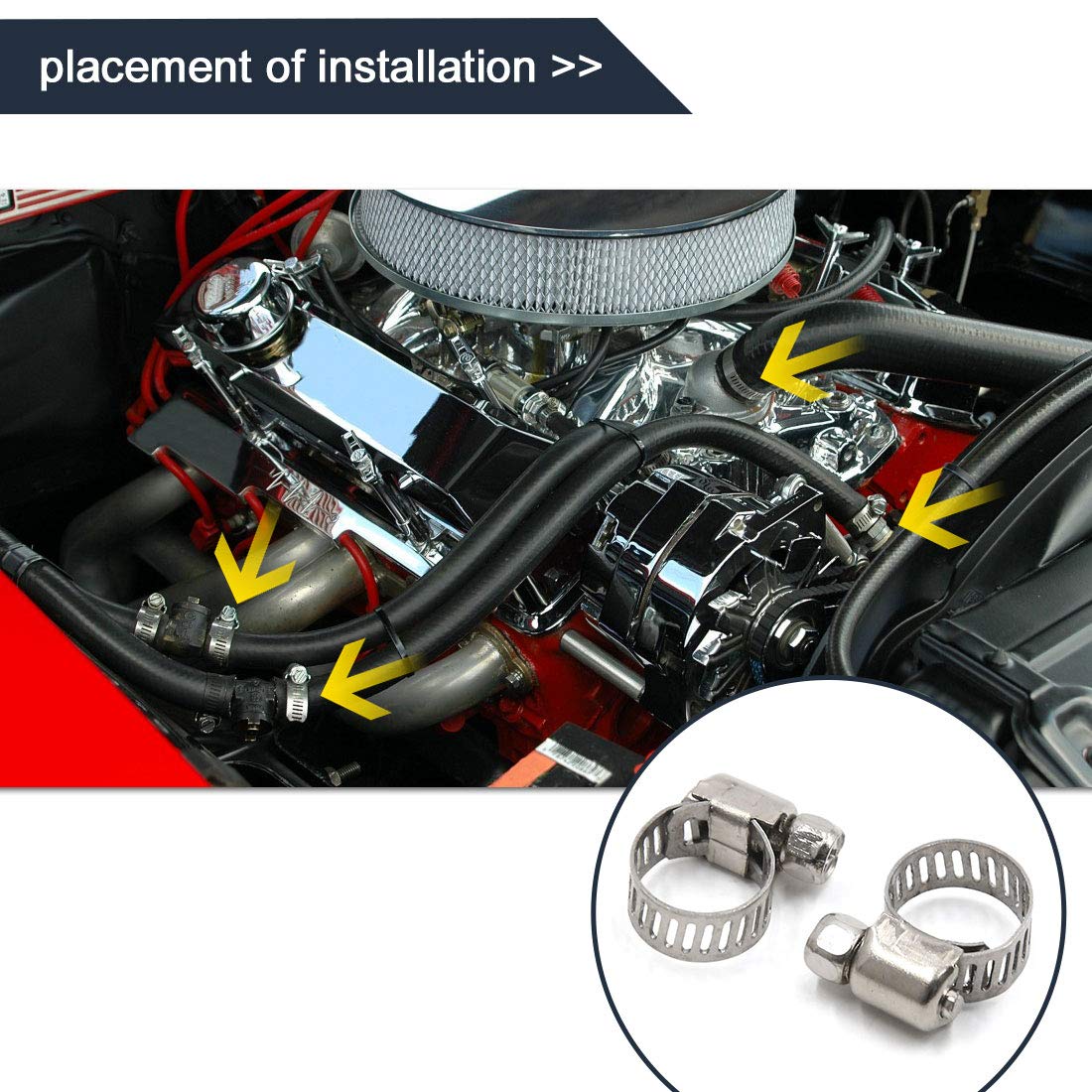 placement of installation >>