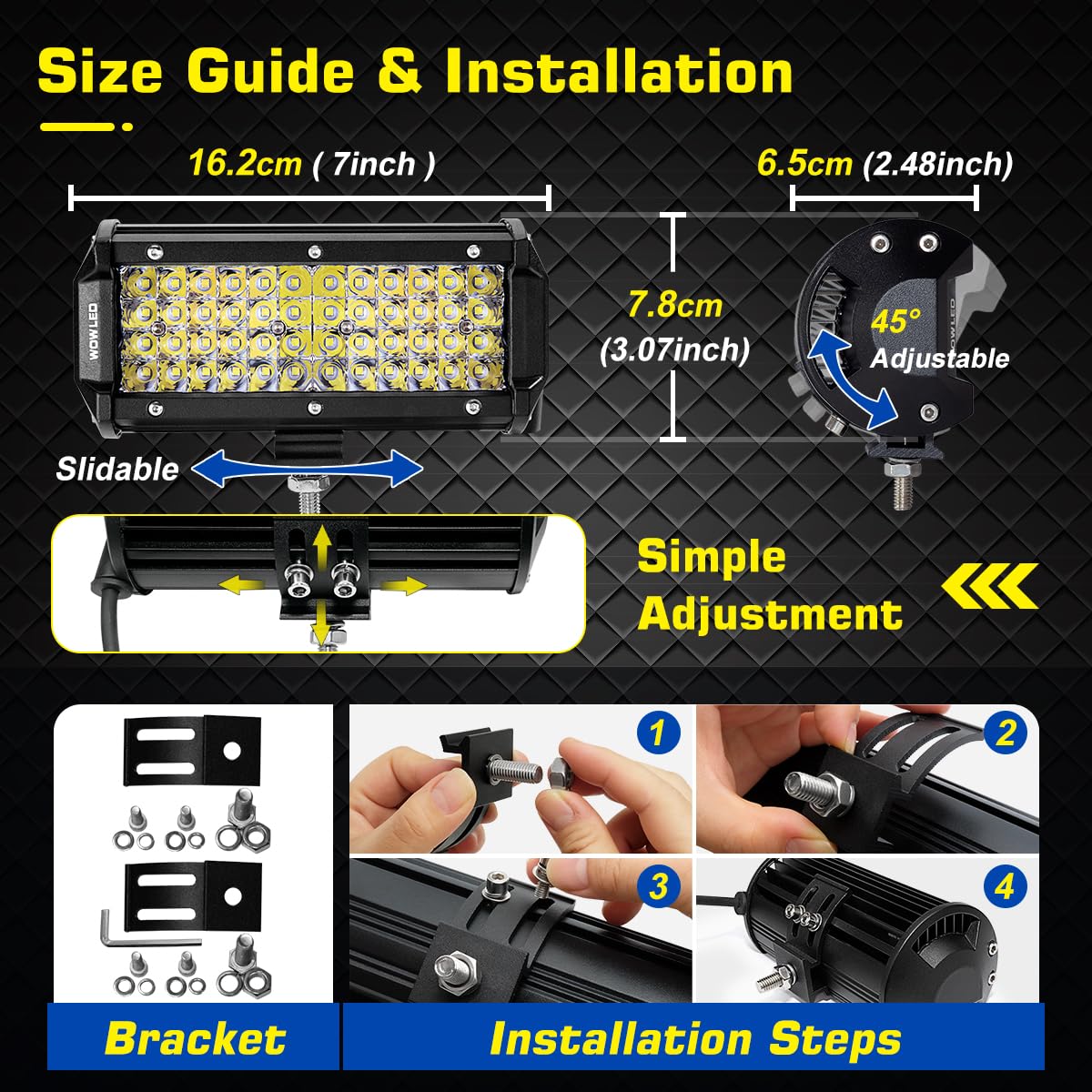 Size Guide & Installation

16.2cm ( 7inch )

6.5cm (2.48inch)

WOWLED

7.8cm
(3.07inch)

WOWLED

45°
Adjustable

Slidable

Simple
Adjustment

1

2

3

4

Bracket

Installation Steps