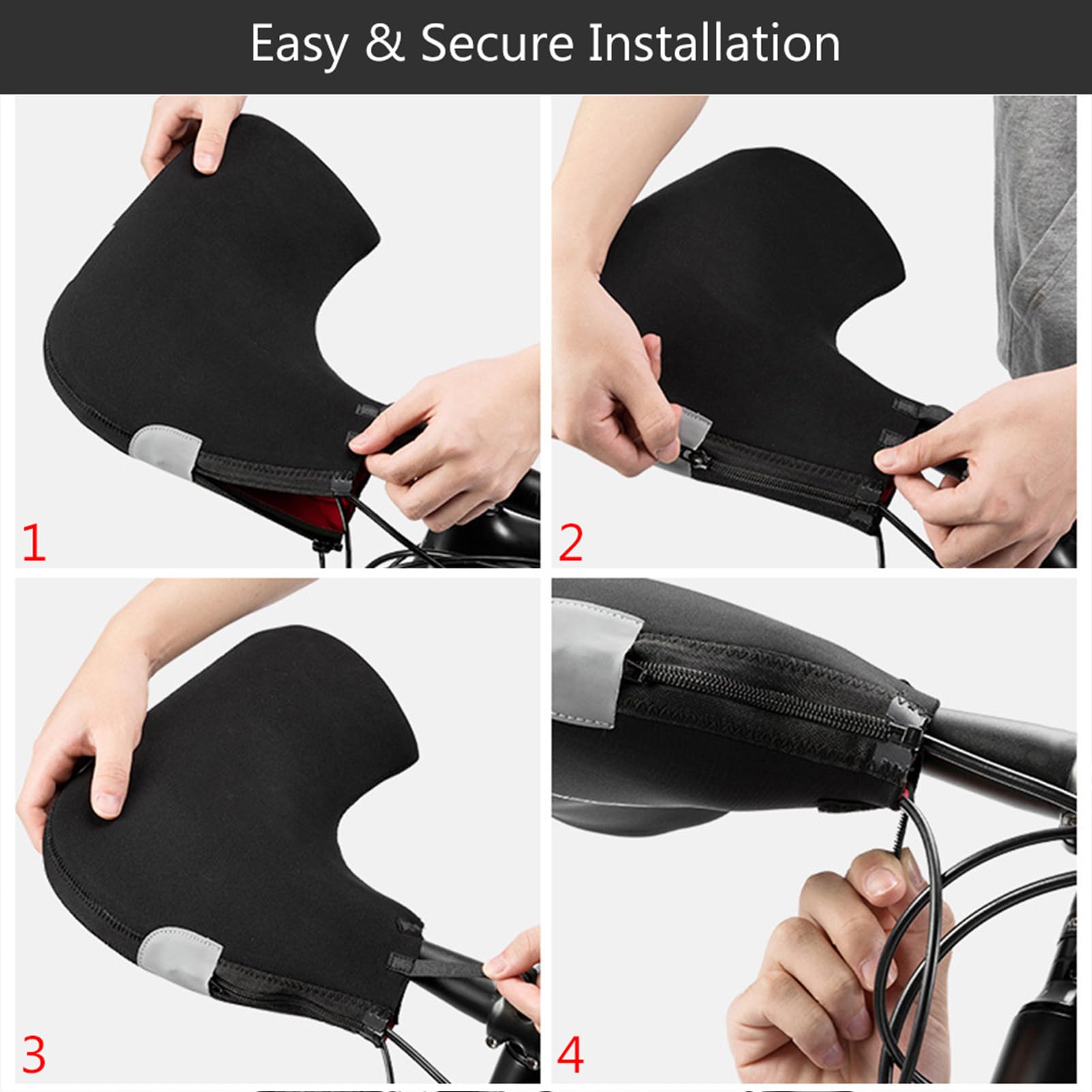 Easy & Secure Installation

1

2

3

4