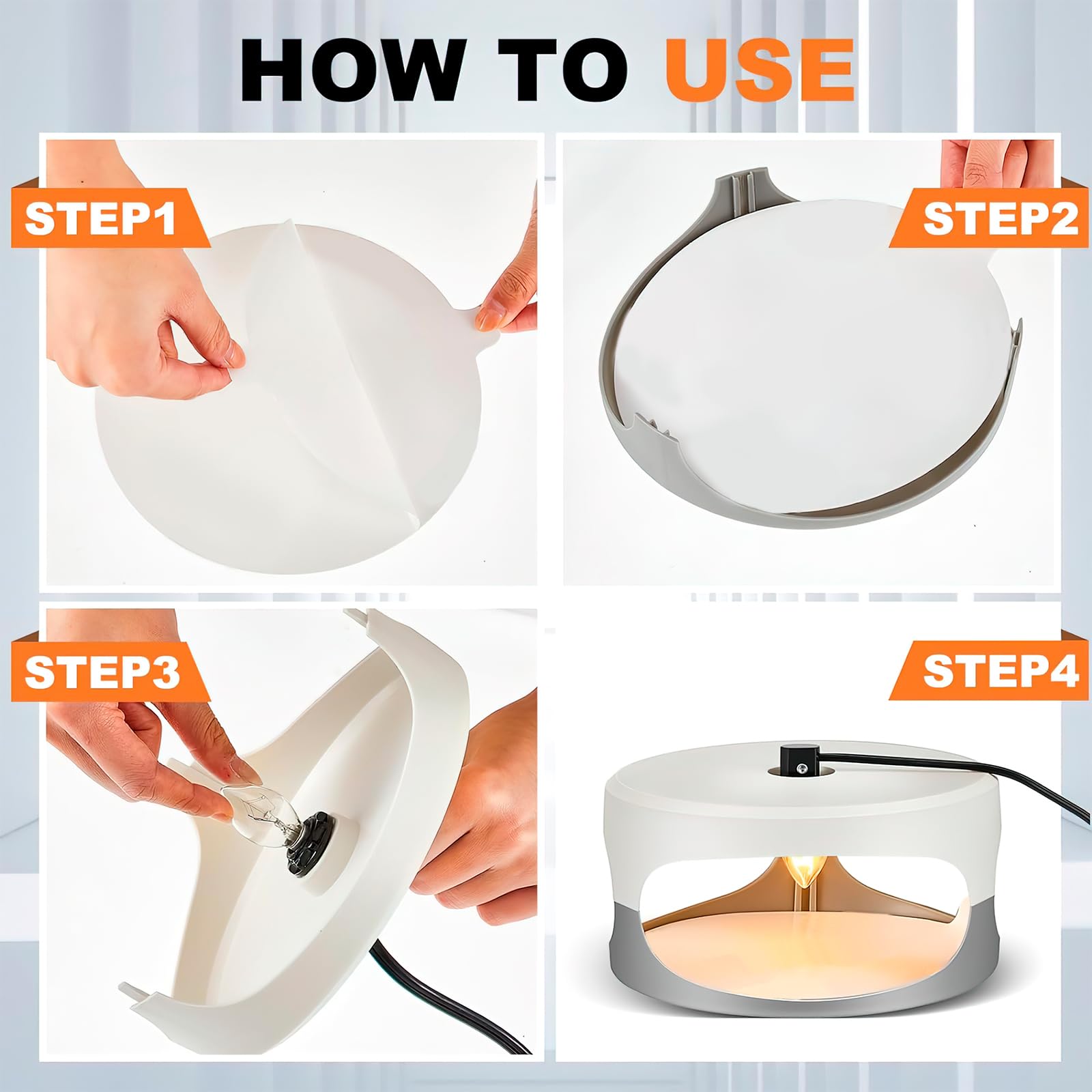 HOW TO USE

STEP1

STEP2

STEP3

STEP4