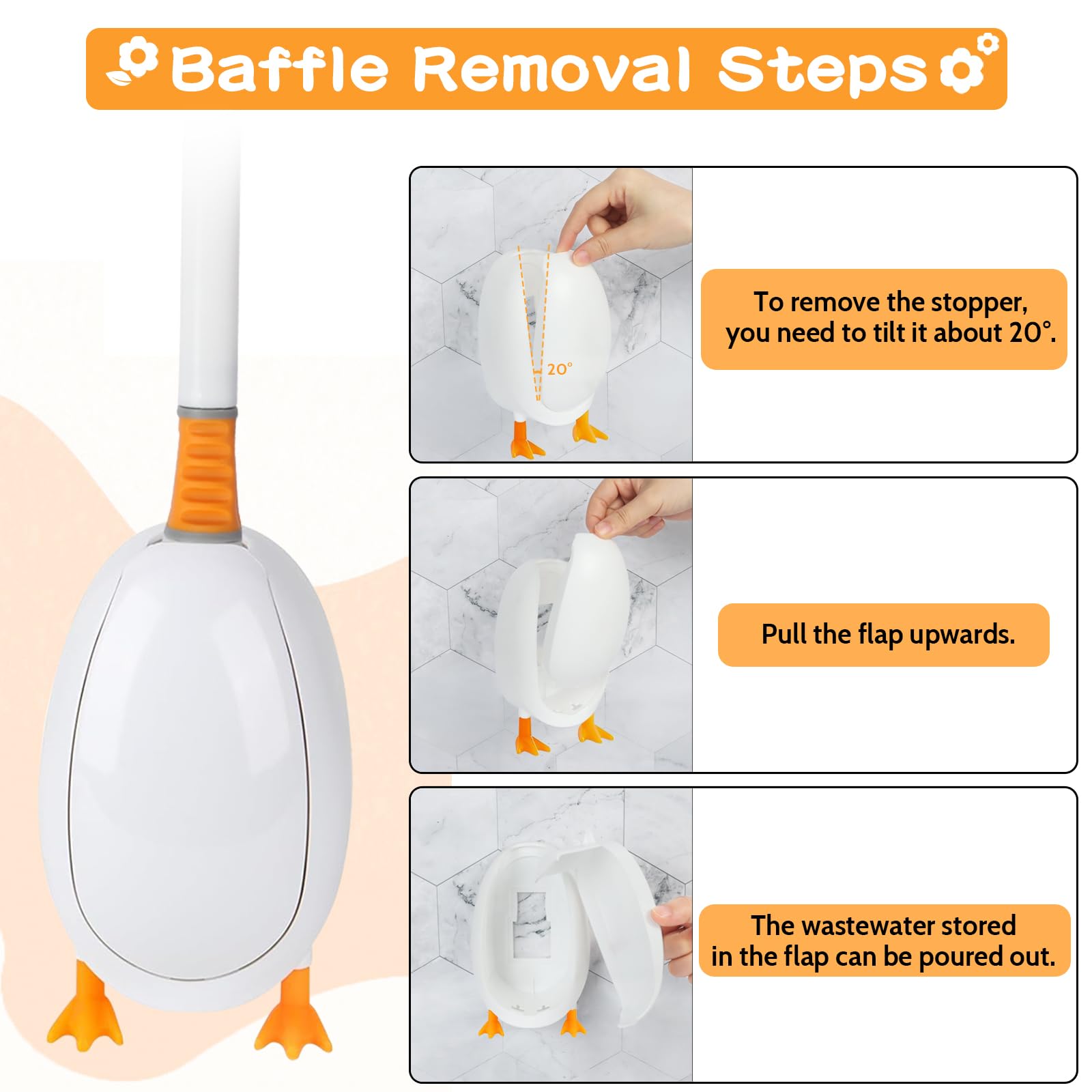 Baffle Removal Steps

20°

To remove the stopper, you need to tilt it about 20°.

Pull the flap upwards.

The wastewater stored in the flap can be poured out.