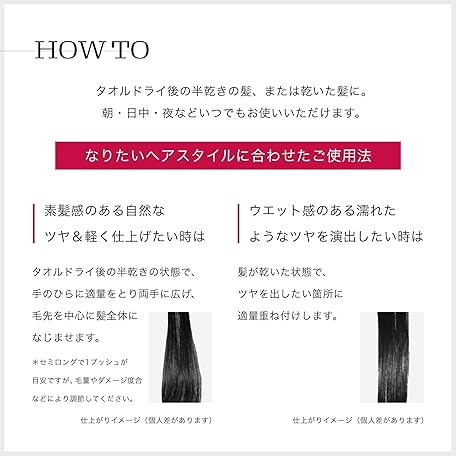 HOW TO

タオルドライ後の半乾きの髪、または乾いた髪に。
朝・日中・夜などいつでもお使いいただけます。

なりたいヘアスタイルに合わせたご使用法

素髪感のある自然な
ツヤ＆軽く仕上げたい時は

タオルドライ後の半乾きの状態で、
手のひらに適量をとり両手に広げ、
毛先を中心に髪全体に
なじませます。

＊セミロングで1プッシュが
目安ですが、毛量やダメージ度合
などにより調節してください。

仕上がりイメージ（個人差があります）

ウエット感のある濡れた
ようなツヤを演出したい時は

髪が乾いた状態で、
ツヤを出したい箇所に
適量重ね付けします。

仕上がりイメージ（個人差があります）