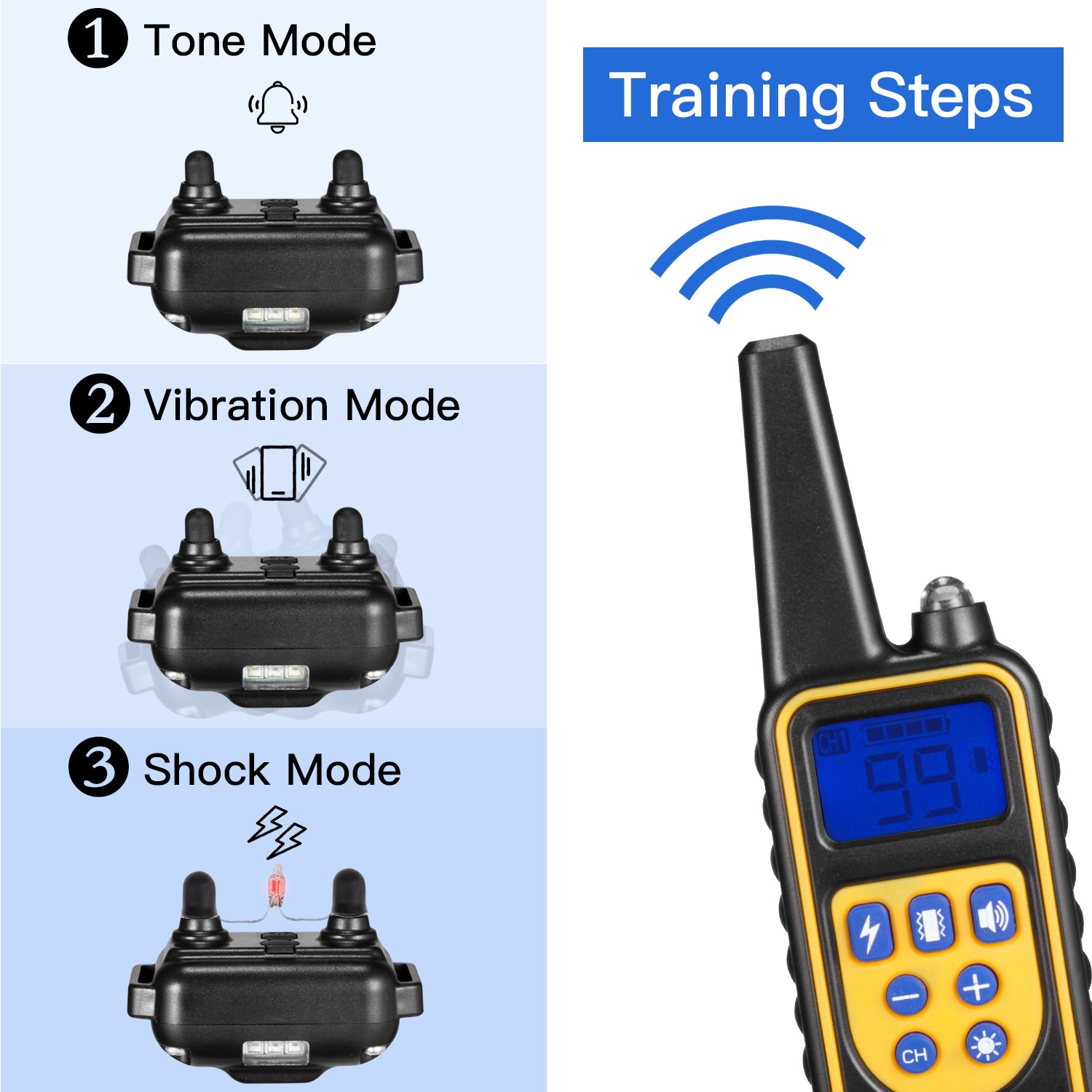 1 Tone Mode

2 Vibration Mode

3 Shock Mode

Training Steps

CH1

99

CH