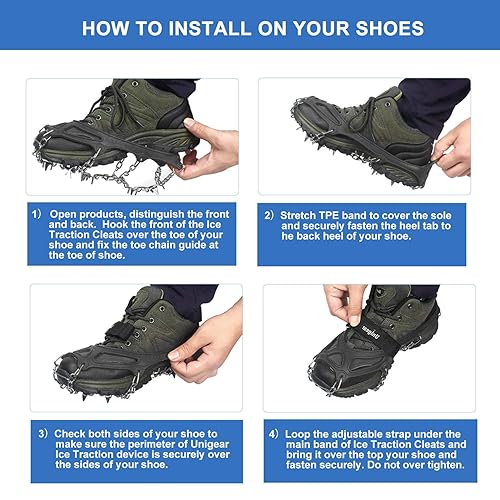 HOW TO INSTALL ON YOUR SHOES

1) Open products, distinguish the front and back. Hook the front of the Ice Traction Cleats over the toe of your shoe and fix the toe chain guide at the toe of shoe.

2) Stretch TPE band to cover the sole and securely fasten the heel tab to he back heel of your shoe.

Unigear

3) Check both sides of your shoe to make sure the perimeter of Unigear Ice Traction device is securely over the sides of your shoe.

4) Loop the adjustable strap under the main band of Ice Traction Cleats and bring it over the top your shoe and fasten securely. Do not over tighten.