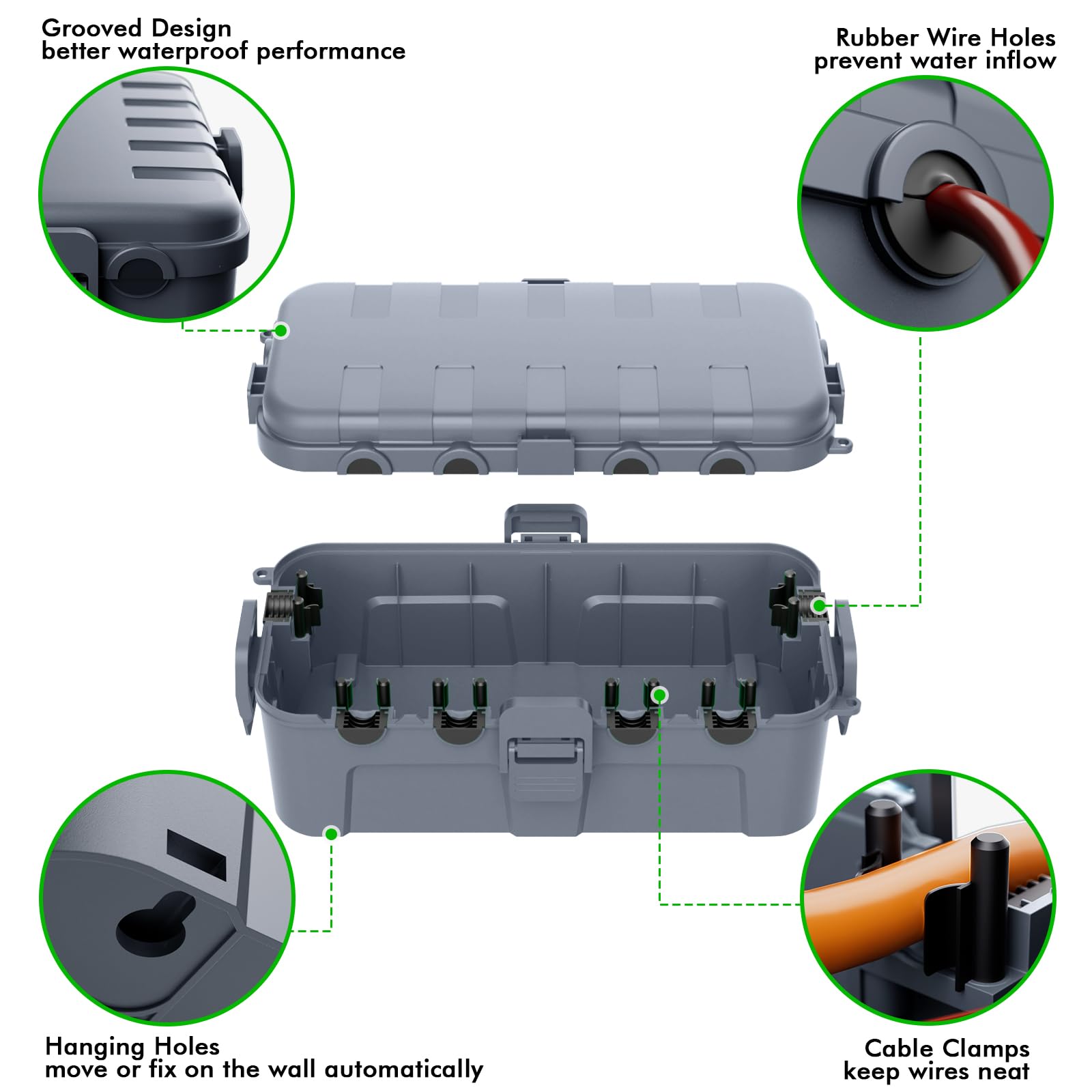 Grooved Design
better waterproof performance

Rubber Wire Holes
prevent water inflow

Hanging Holes
move or fix on the wall automatically

Cable Clamps
keep wires neat