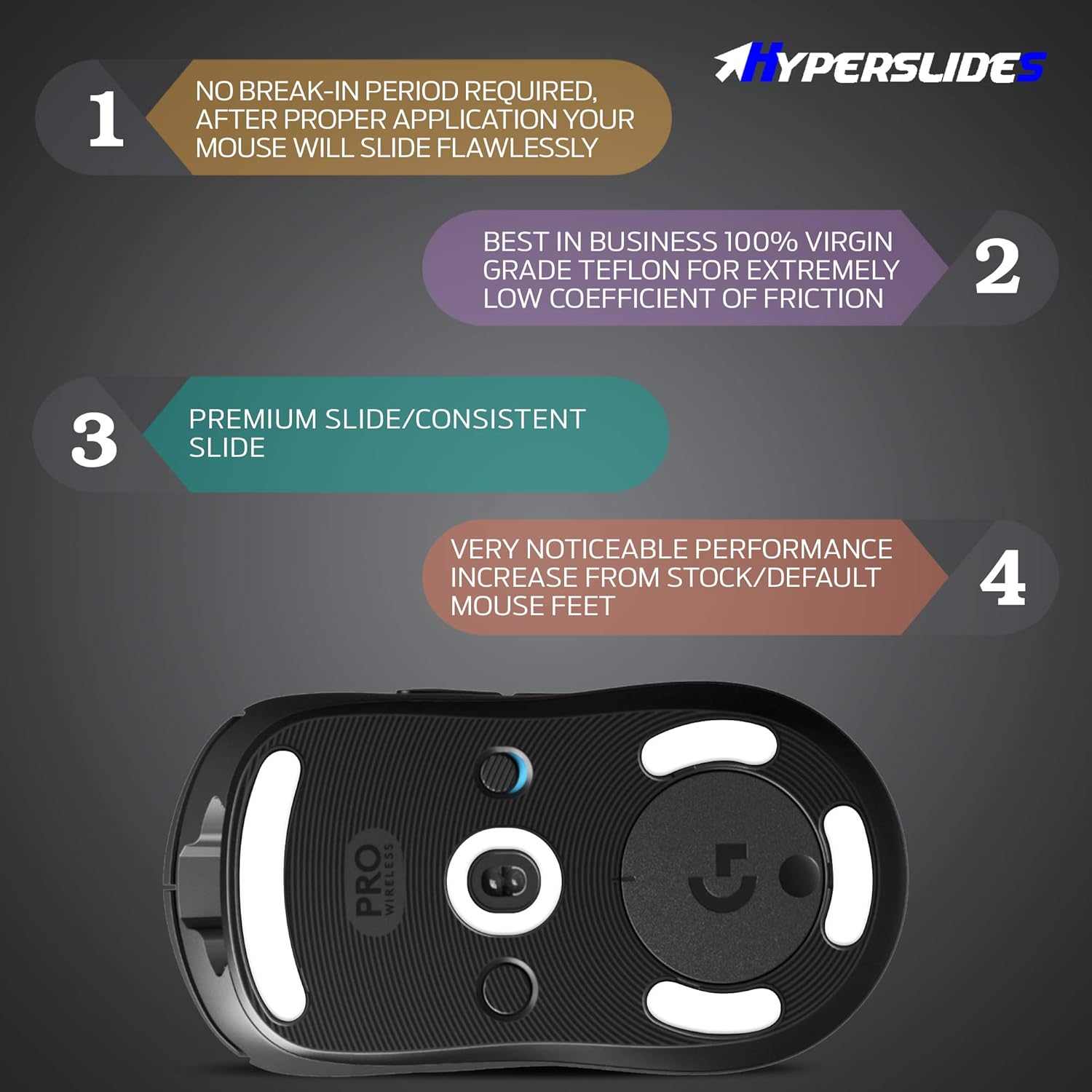 HYPERSLIDES

1

NO BREAK-IN PERIOD REQUIRED, AFTER PROPER APPLICATION YOUR MOUSE WILL SLIDE FLAWLESSLY

BEST IN BUSINESS 100% VIRGIN GRADE TEFLON FOR EXTREMELY LOW COEFFICIENT OF FRICTION

2

3

PREMIUM SLIDE/CONSISTENT SLIDE

VERY NOTICEABLE PERFORMANCE INCREASE FROM STOCK/DEFAULT MOUSE FEET

4

PRO
WIRELESS