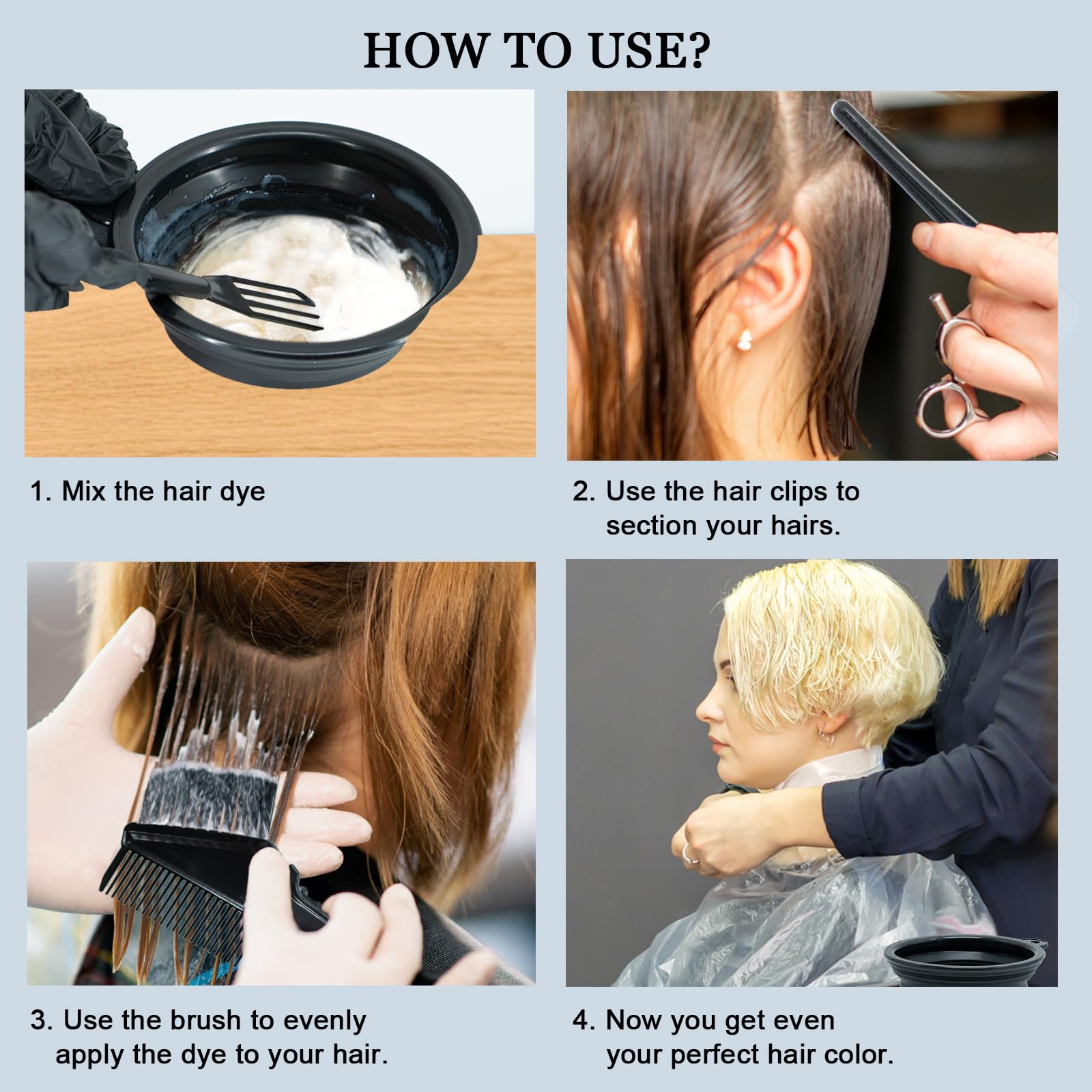 HOW TO USE?

1. Mix the hair dye

2. Use the hair clips to section your hairs.

3. Use the brush to evenly apply the dye to your hair.

4. Now you get even your perfect hair color.