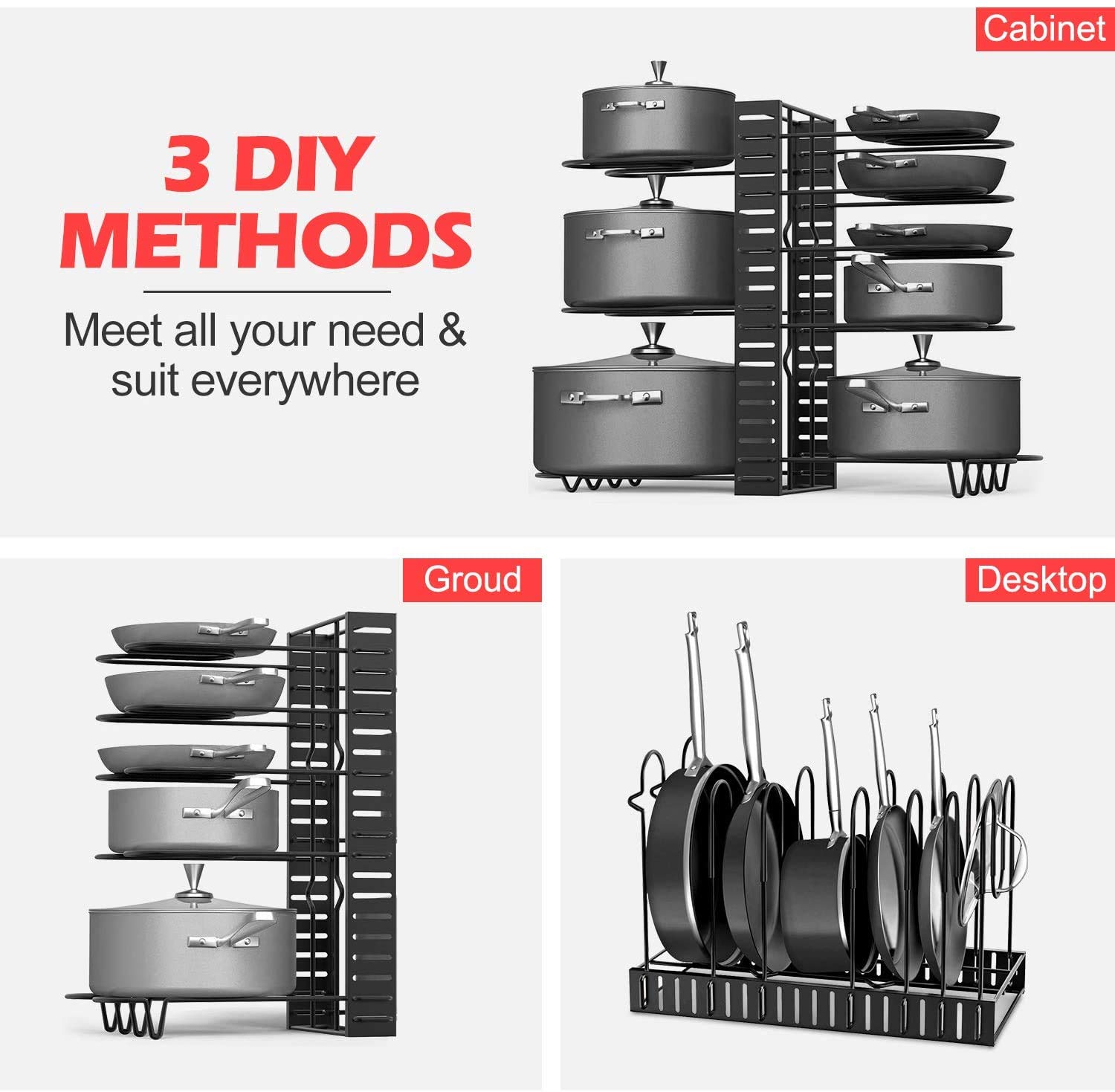 Cabinet

3 DIY METHODS

Meet all your need & suit everywhere

Groud

Desktop