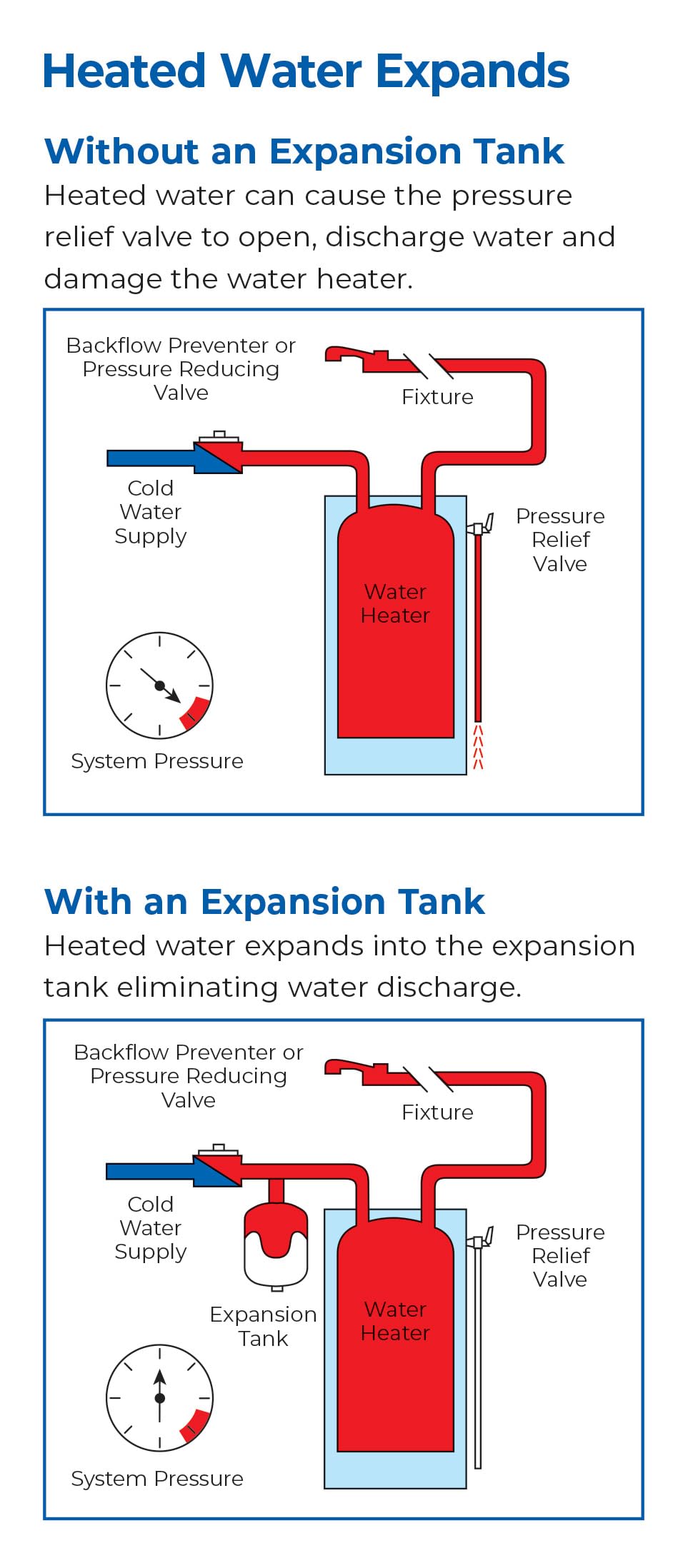 Heated Water Expands

Without an Expansion Tank

Heated water can cause the pressure relief valve to open, discharge water and damage the water heater.

Backflow Preventer or Pressure Reducing Valve

Fixture

Cold Water Supply

Pressure Relief Valve

Water Heater

System Pressure

With an Expansion Tank

Heated water expands into the expansion tank eliminating water discharge.

Backflow Preventer or Pressure Reducing Valve

Fixture

Cold Water Supply

Pressure Relief Valve

Expansion Tank

Water Heater

System Pressure