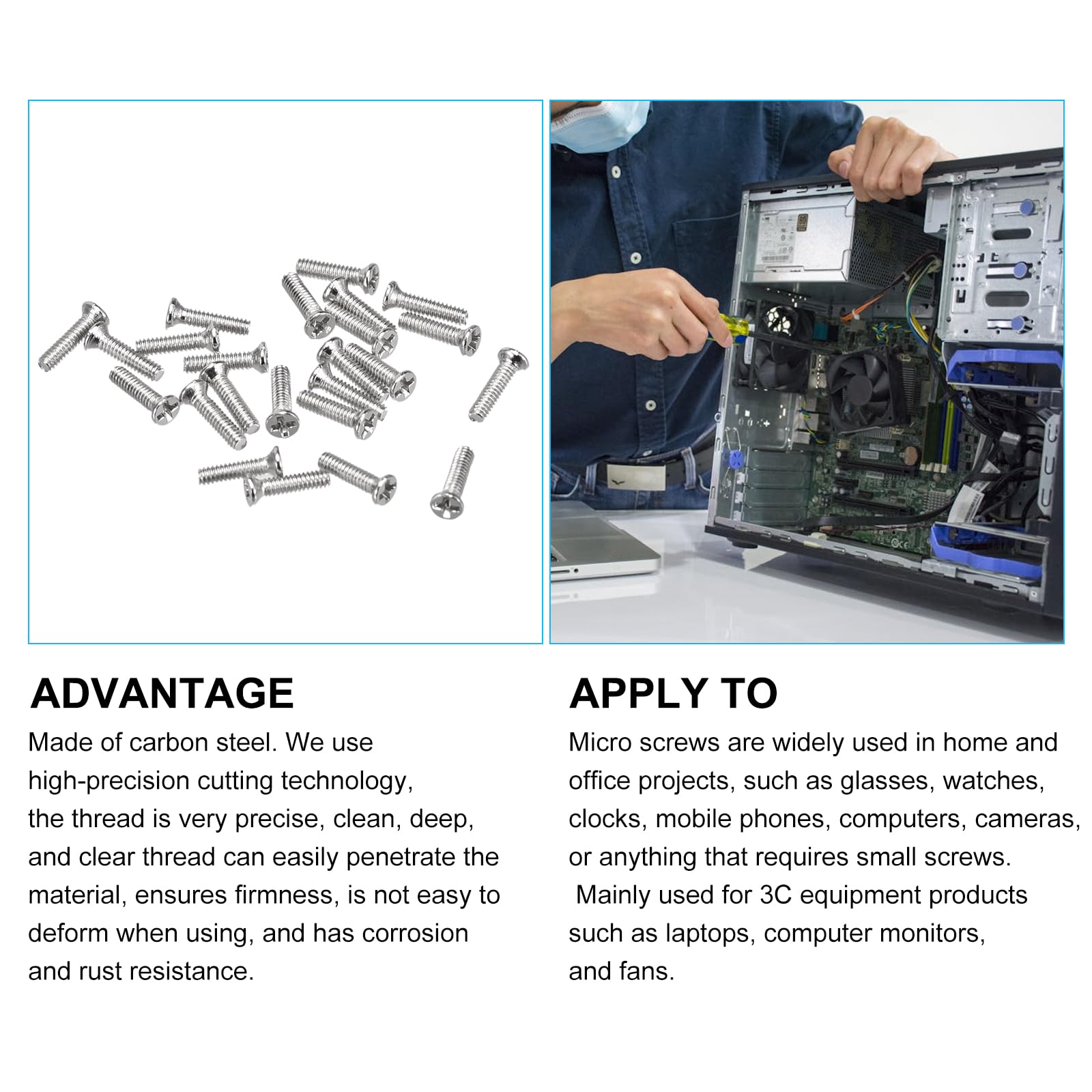 ADVANTAGE

Made of carbon steel. We use high-precision cutting technology, the thread is very precise, clean, deep, and clear thread can easily penetrate the material, ensures firmness, is not easy to deform when using, and has corrosion and rust resistance.

APPLY TO

Micro screws are widely used in home and office projects, such as glasses, watches, clocks, mobile phones, computers, cameras, or anything that requires small screws.
Mainly used for 3C equipment products such as laptops, computer monitors, and fans.