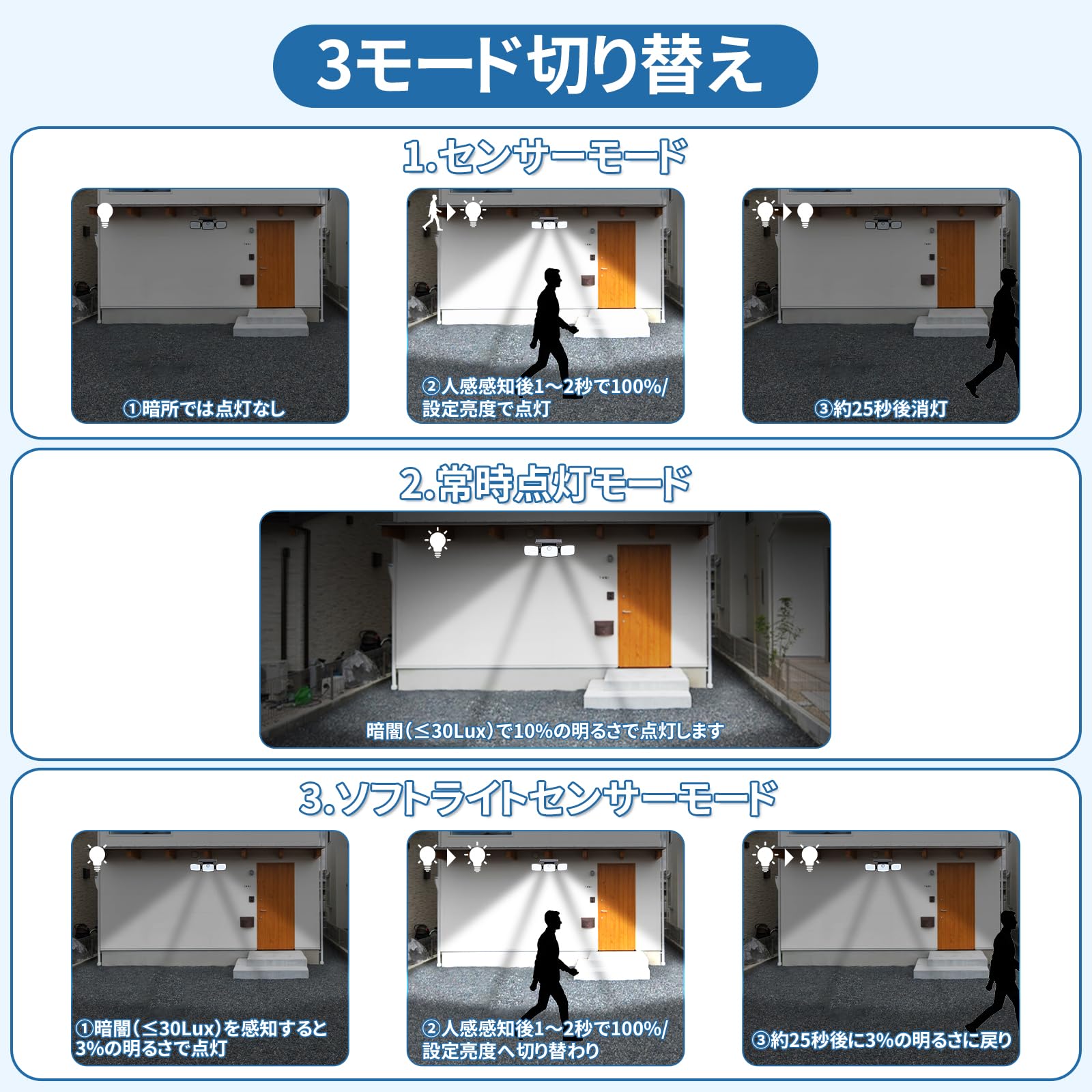 3モード切り替え

1.センサーモード

①暗所では点灯なし

②人感感知後1～2秒で100%/設定亮度で点灯

③約25秒後消灯

2.常時点灯モード

暗闇(≤30Lux)で10%の明るさで点灯します

3.ソフトライトセンサーモード

①暗闇(≤30Lux)を感知すると3%の明るさで点灯

②人感感知後1～2秒で100%/設定亮度へ切り替わり

③約25秒後に3%の明るさに戻り