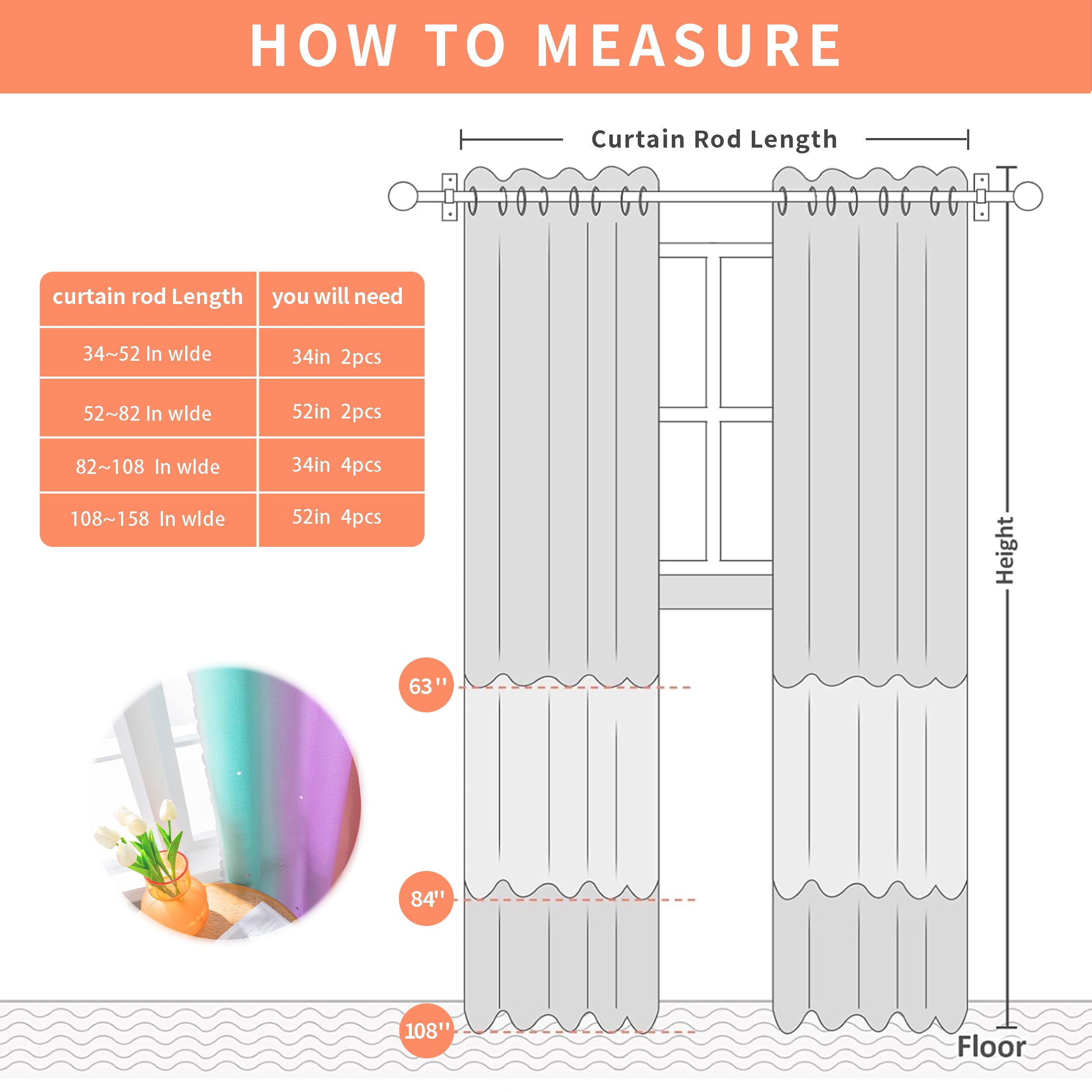 HOW TO MEASURE

Curtain Rod Length

| curtain rod Length | you will need |
|---|---|
| 34~52 In wlde | 34in 2pcs |
| 52~82 In wlde | 52in 2pcs |
| 82~108 In wlde | 34in 4pcs |
| 108~158 In wlde | 52in 4pcs |

Height

63''

84''

108''

Floor