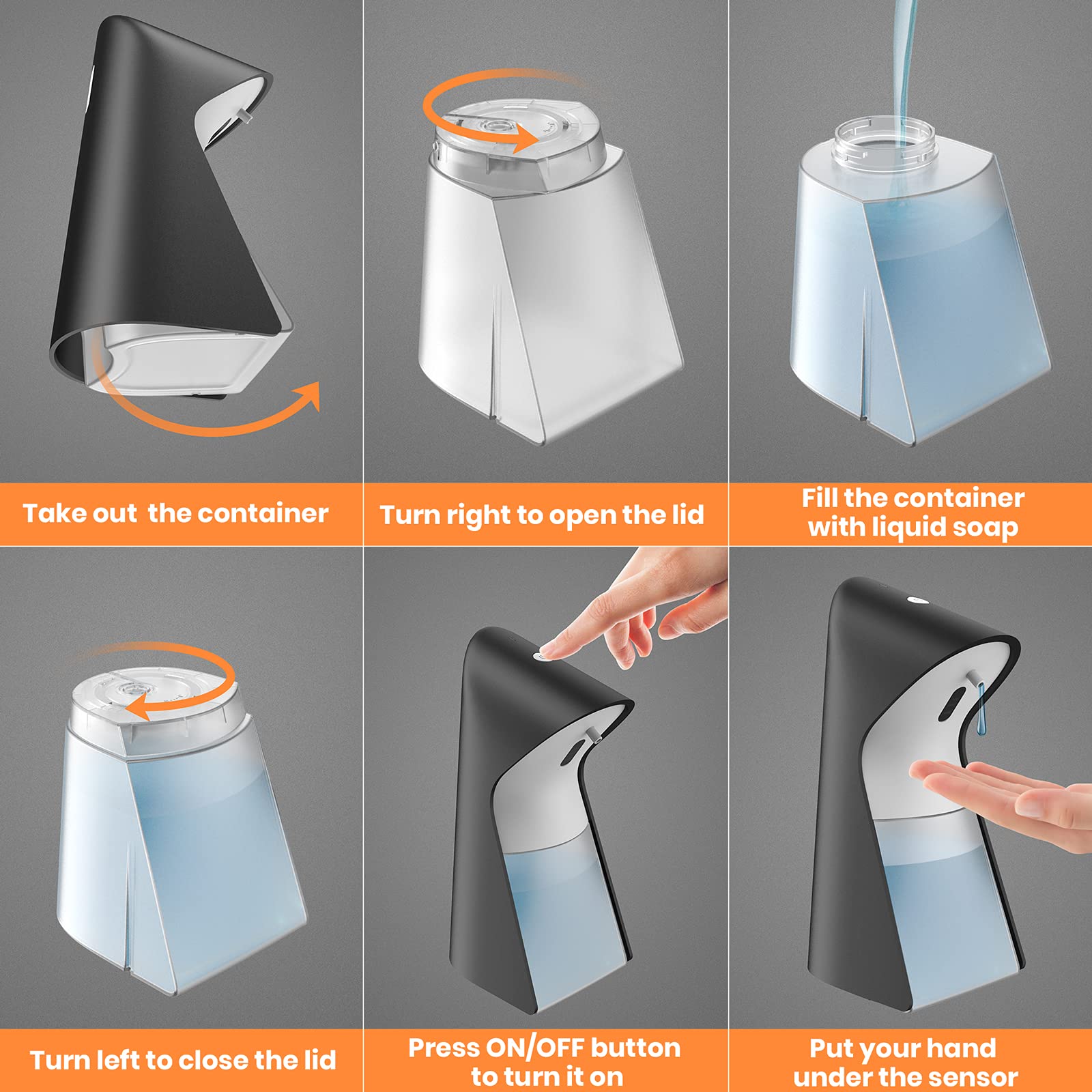 Take out  the container

Turn right to open the lid

Fill the container with liquid soap

Turn left to close the lid

Press ON/OFF button to turn it on

Put your hand under the sensor