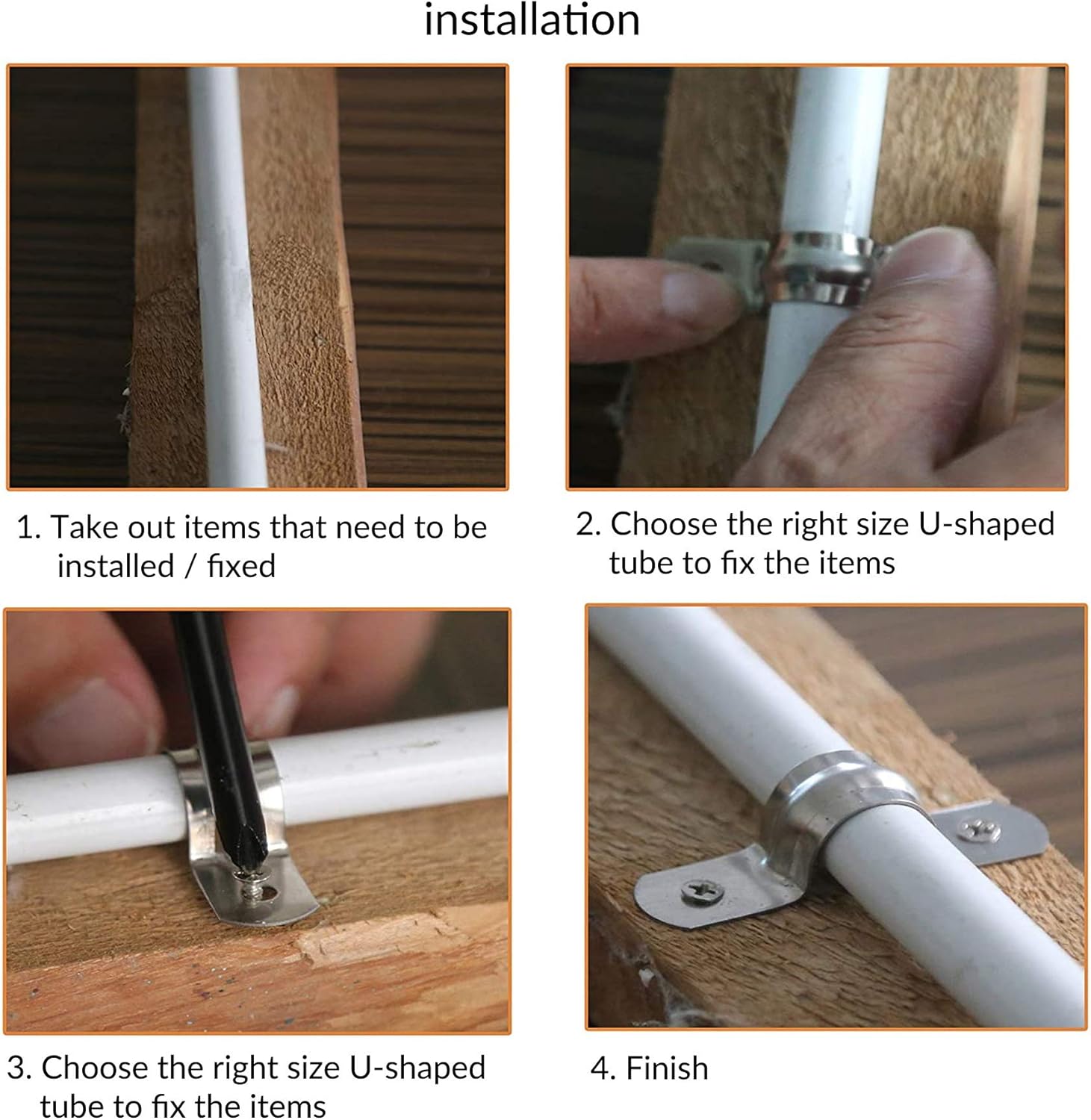 installation

1. Take out items that need to be installed / fixed

2. Choose the right size U-shaped tube to fix the items

3. Choose the right size U-shaped tube to fix the items

4. Finish