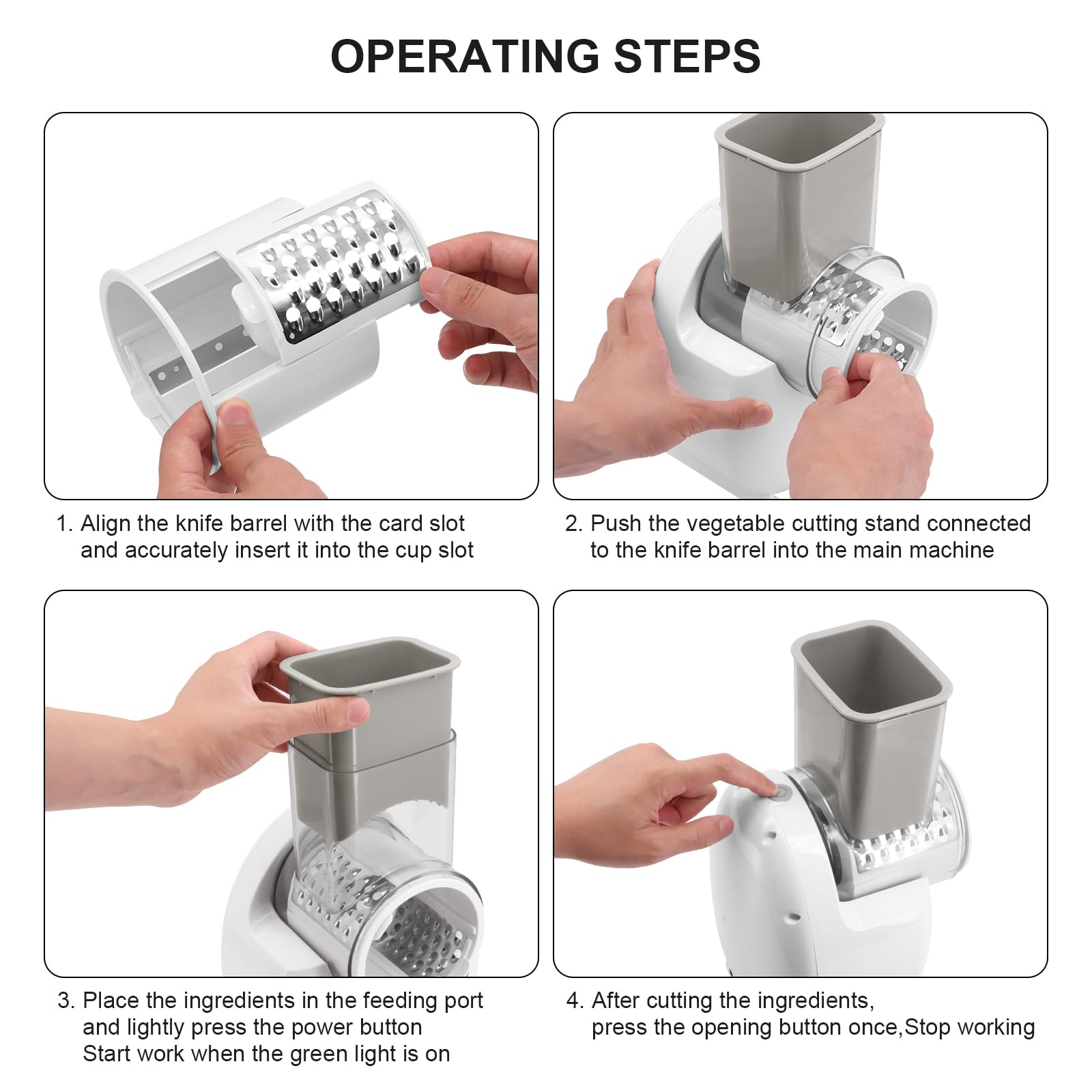 OPERATING STEPS

1. Align the knife barrel with the card slot and accurately insert it into the cup slot

2. Push the vegetable cutting stand connected to the knife barrel into the main machine

3. Place the ingredients in the feeding port and lightly press the power button
Start work when the green light is on

4. After cutting the ingredients, press the opening button once,Stop working