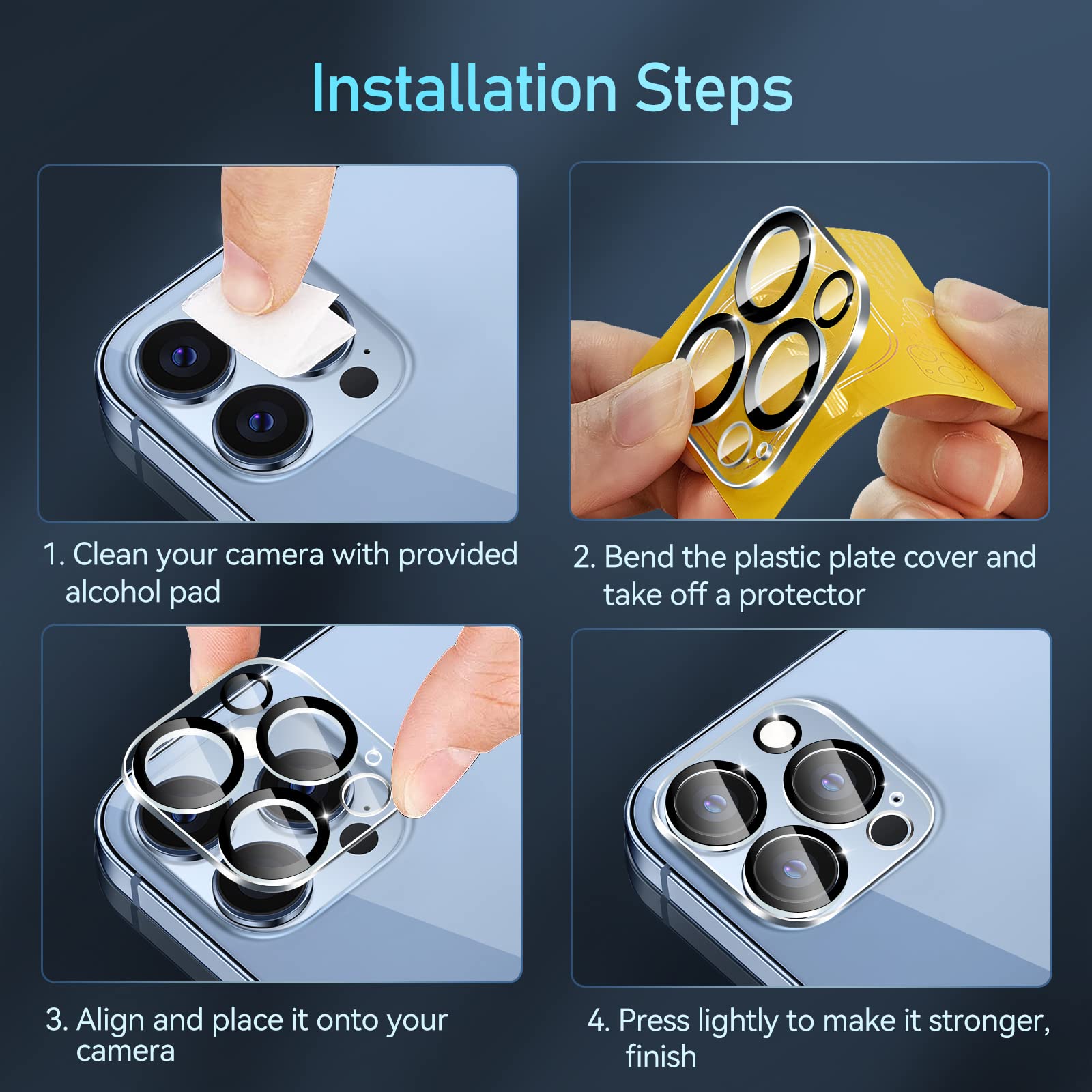 Installation Steps

1. Clean your camera with provided alcohol pad

2. Bend the plastic plate cover and take off a protector

3. Align and place it onto your camera

4. Press lightly to make it stronger, finish